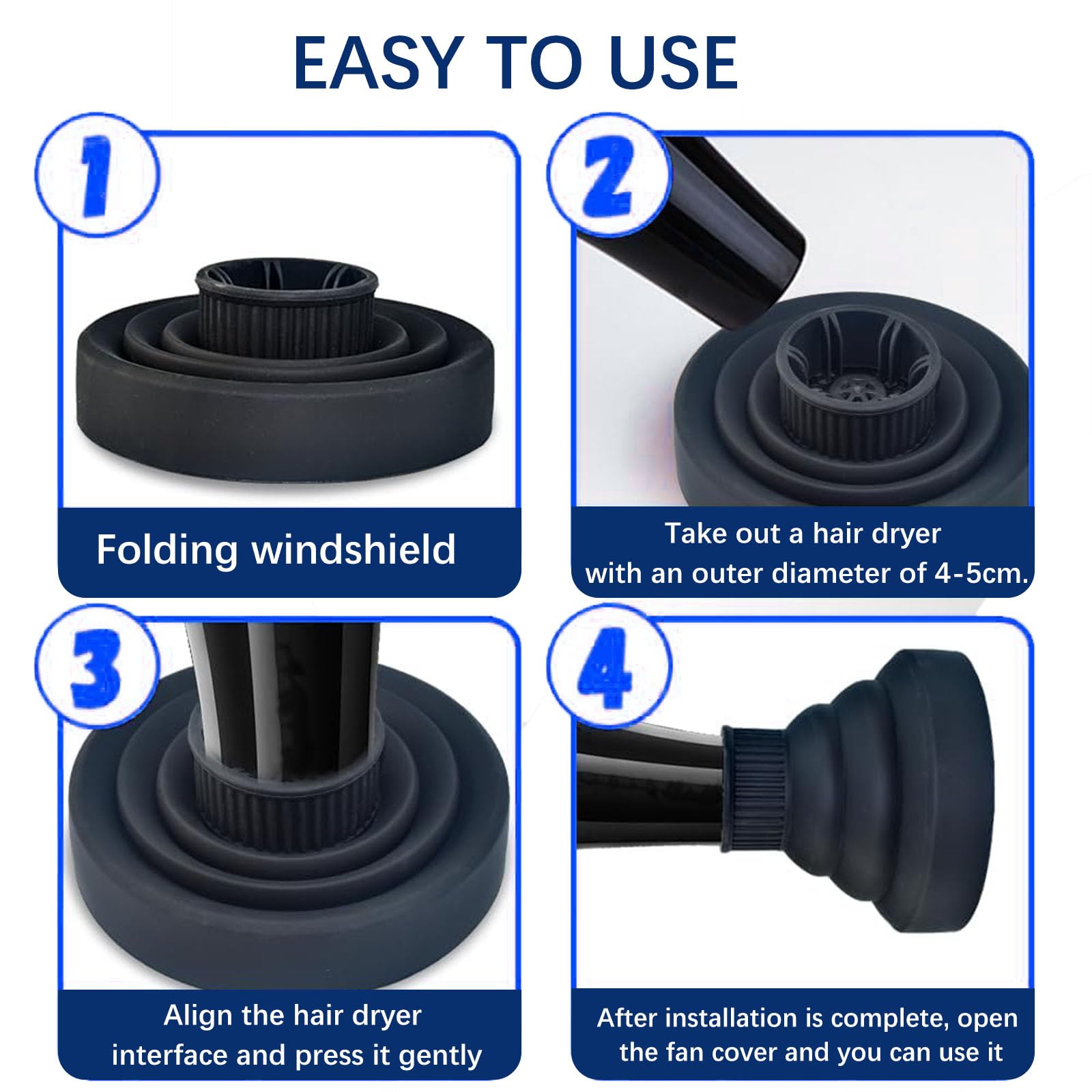 EASY TO USE

1

Folding windshield

2

Take out a hair dryer with an outer diameter of 4-5cm.

3

Align the hair dryer interface and press it gently

4

After installation is complete, open the fan cover and you can use it