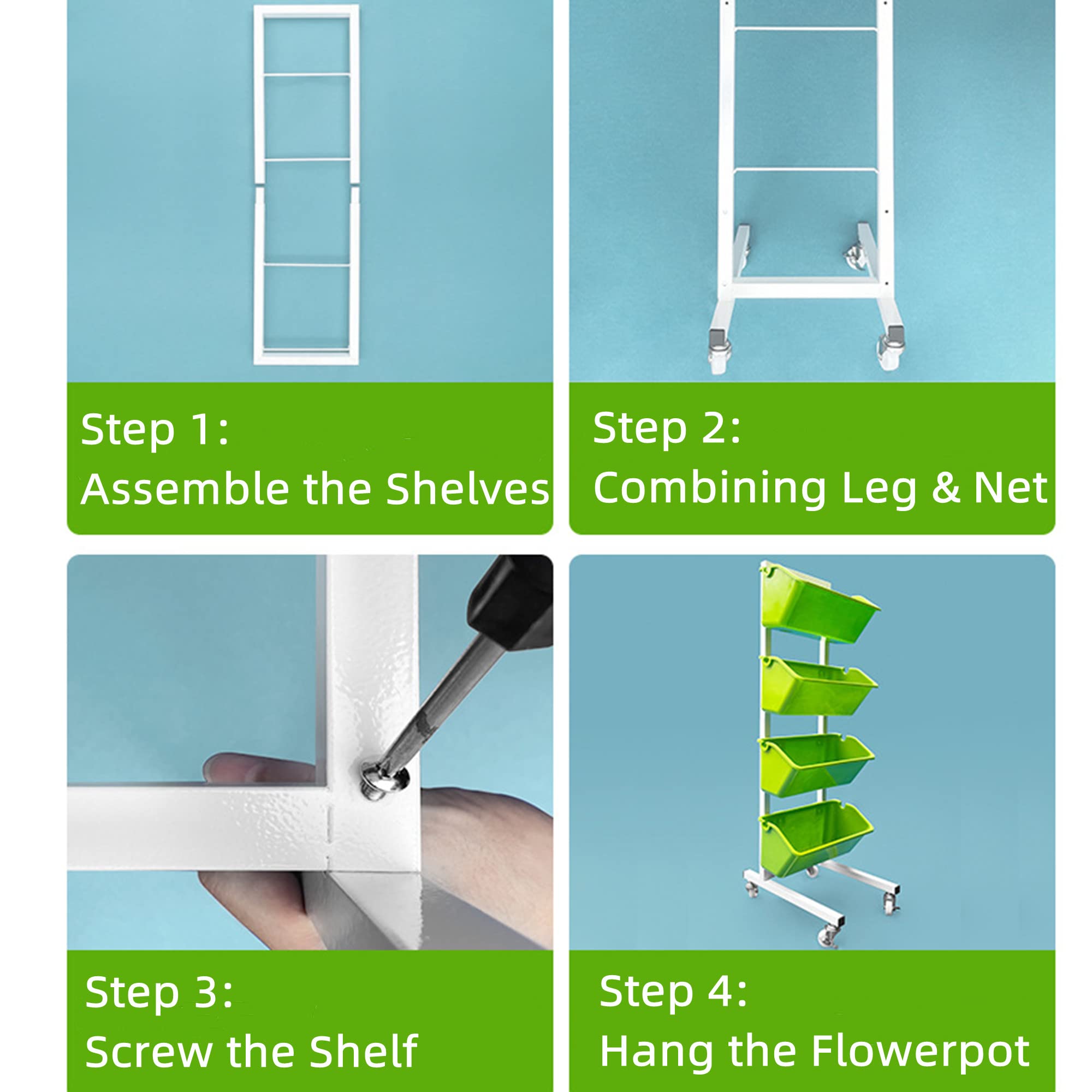 Step 1:
Assemble the Shelves

Step 2:
Combining Leg & Net

Step 3:
Screw the Shelf

Step 4:
Hang the Flowerpot