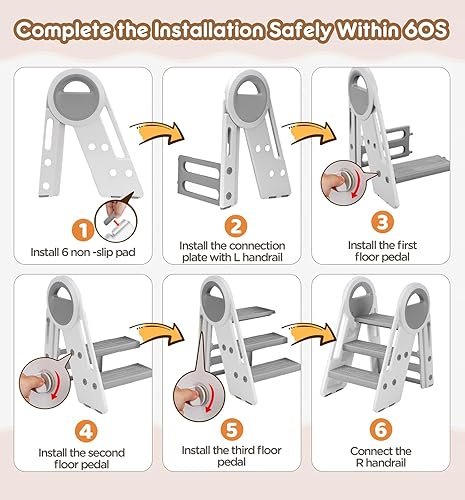 Complete the Installation Safely Within 60S

1
Install 6 non -slip pad

2
Install the connection plate with L handrail

3
Install the first floor pedal

4
Install the second floor pedal

5
Install the third floor pedal

6
Connect the R handrail