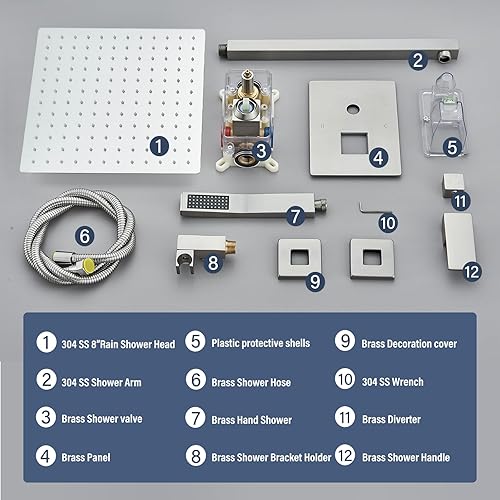 1
2
3
4
5
6
7
8
9
10
11
12

1 304 SS 8"Rain Shower Head
2 304 SS Shower Arm
3 Brass Shower valve
4 Brass Panel

5 Plastic protective shells
6 Brass Shower Hose
7 Brass Hand Shower
8 Brass Shower Bracket Holder

9 Brass Decoration cover
10 304 SS Wrench
11 Brass Diverter
12 Brass Shower Handle