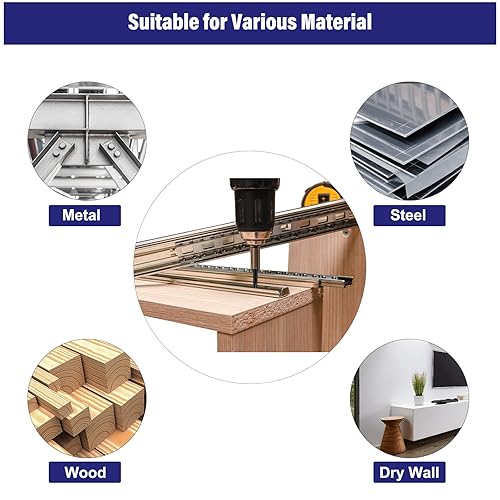 Suitable for Various Material

Metal

Steel

Wood

Dry Wall