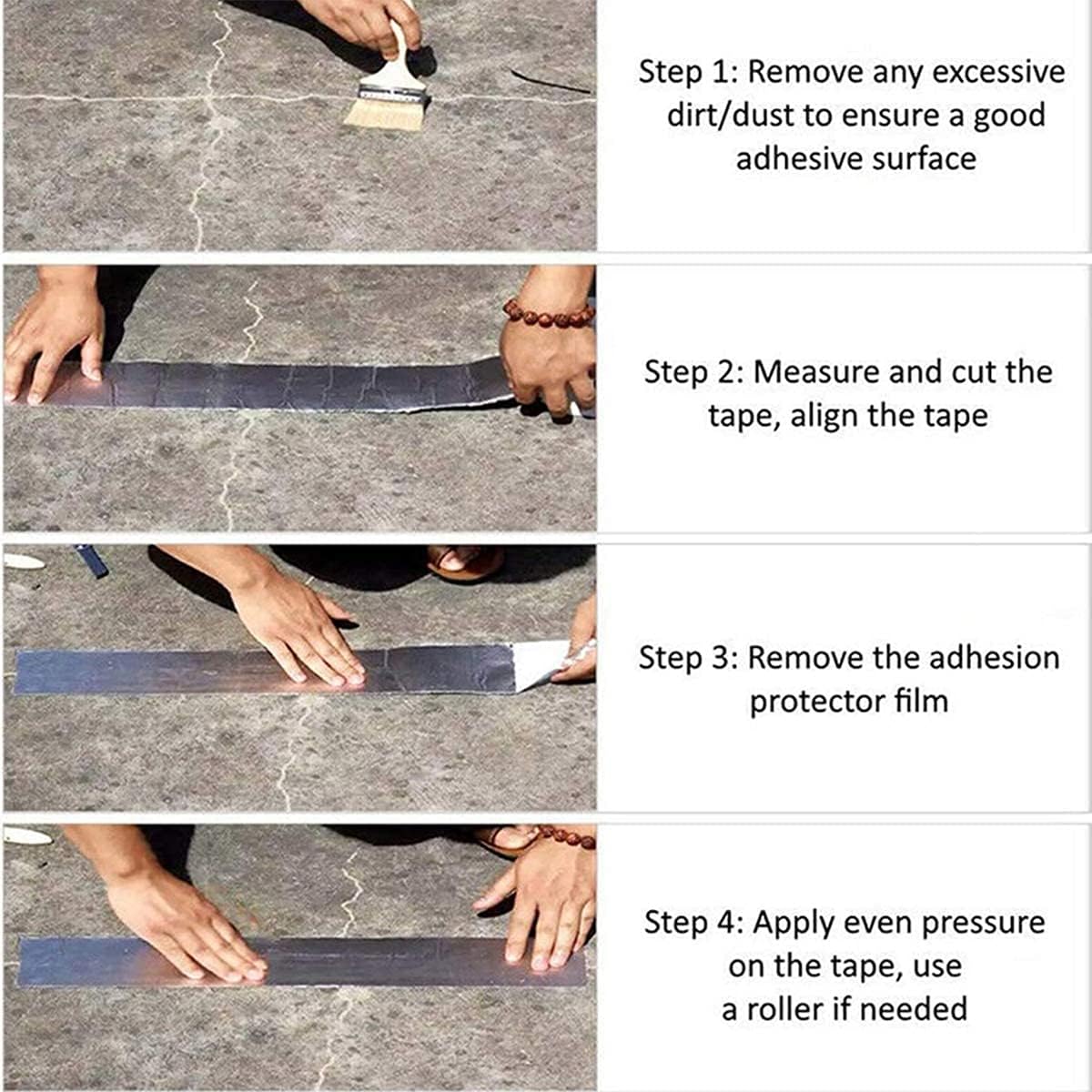 Step 1: Remove any excessive dirt/dust to ensure a good adhesive surface

Step 2: Measure and cut the tape, align the tape

Step 3: Remove the adhesion protector film

Step 4: Apply even pressure on the tape, use a roller if needed