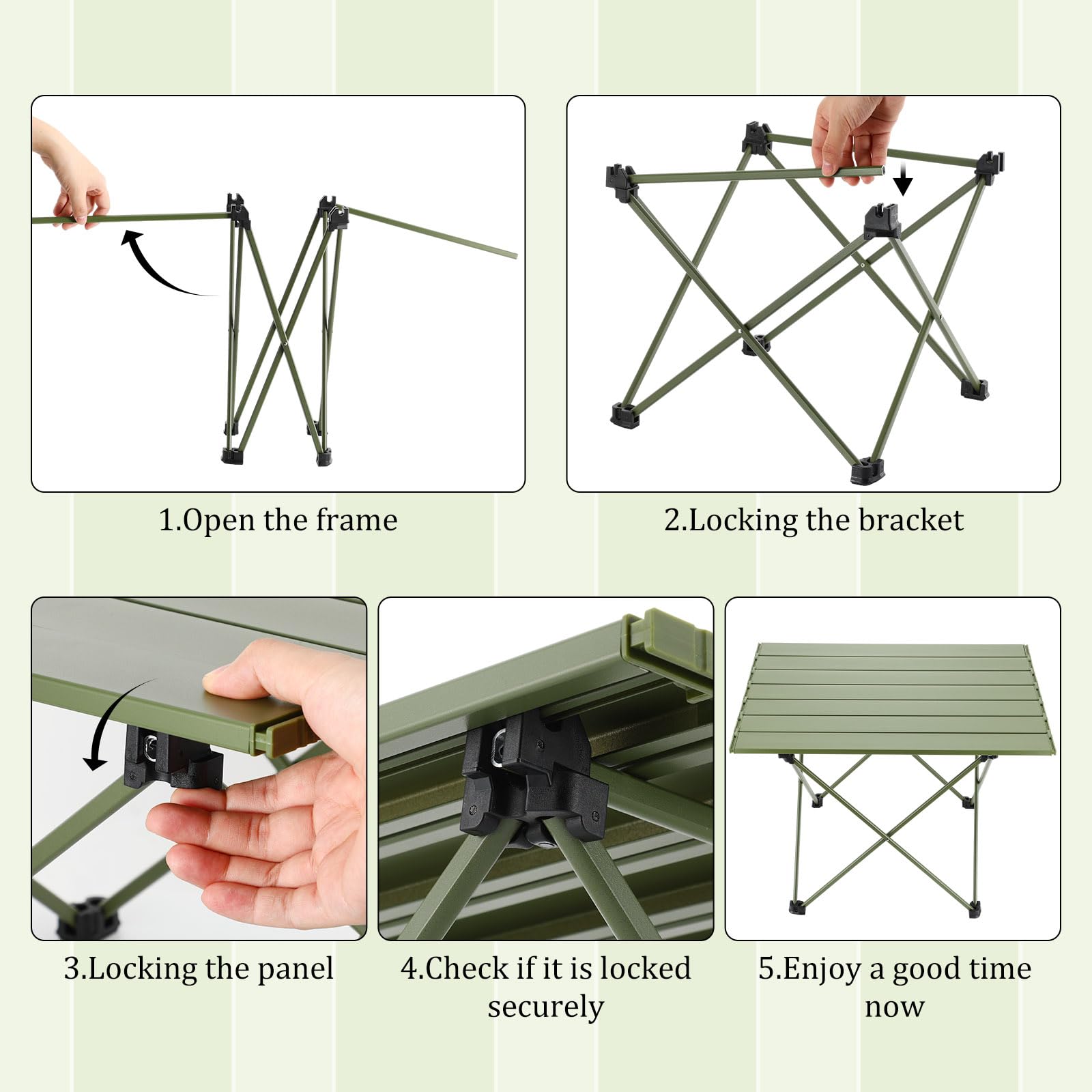 1.Open the frame

2.Locking the bracket

3.Locking the panel

4.Check if it is locked securely

5.Enjoy a good time now