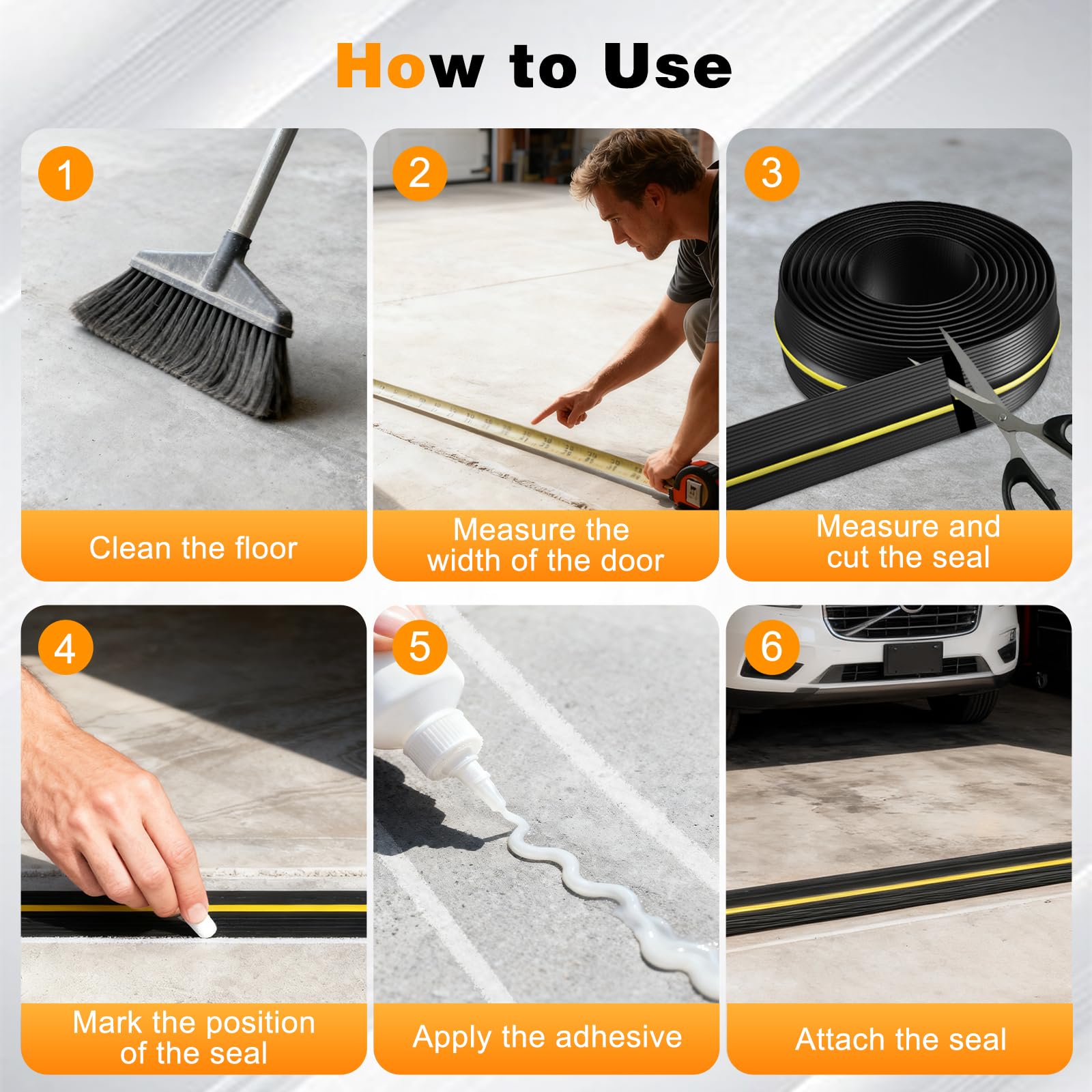 How to Use

1
Clean the floor

2
Measure the width of the door

3
Measure and cut the seal

4
Mark the position of the seal

5
Apply the adhesive

6
Attach the seal