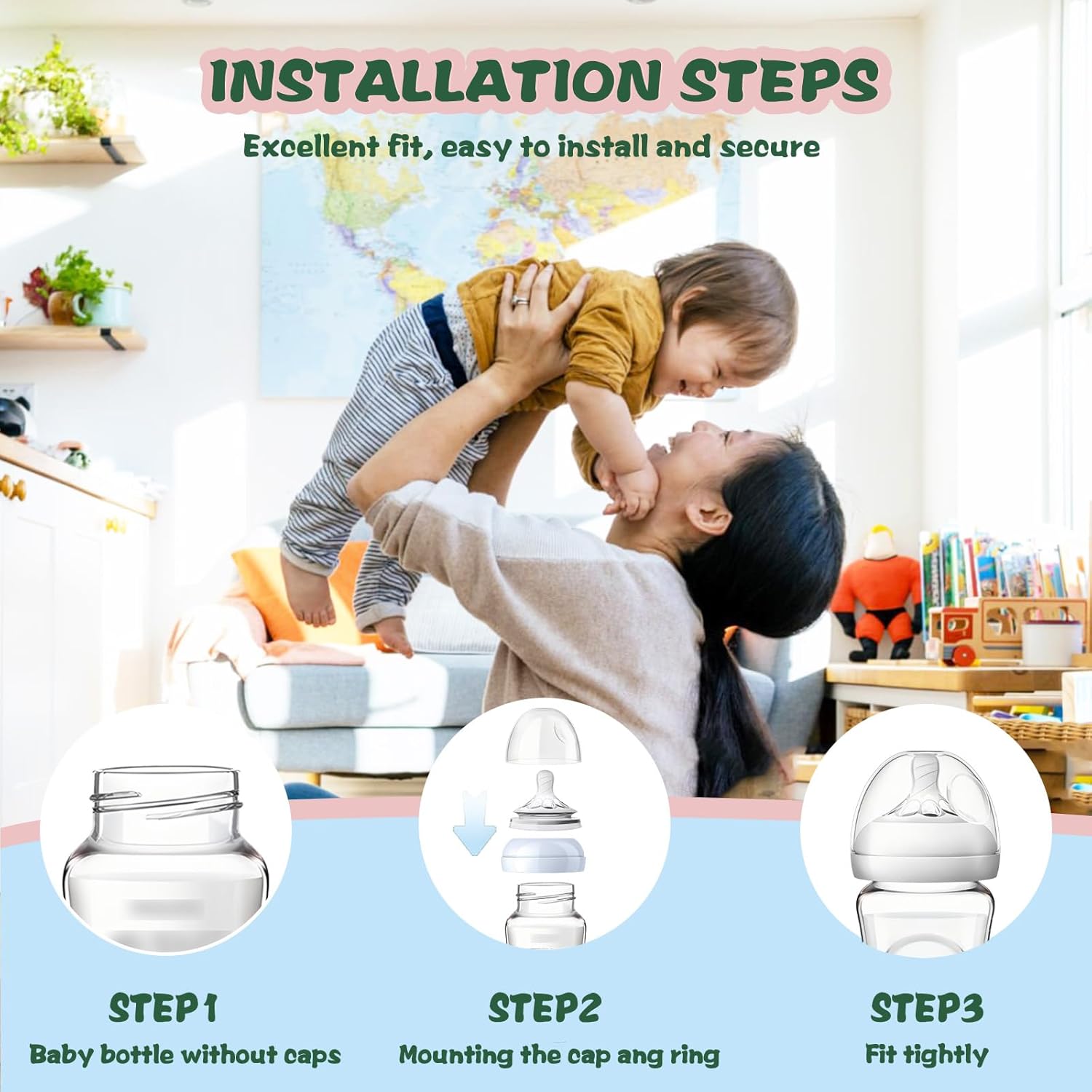 INSTALLATION STEPS

Excellent fit, easy to install and secure

STEP1
Baby bottle without caps

STEP2
Mounting the cap ang ring

STEP3
Fit tightly