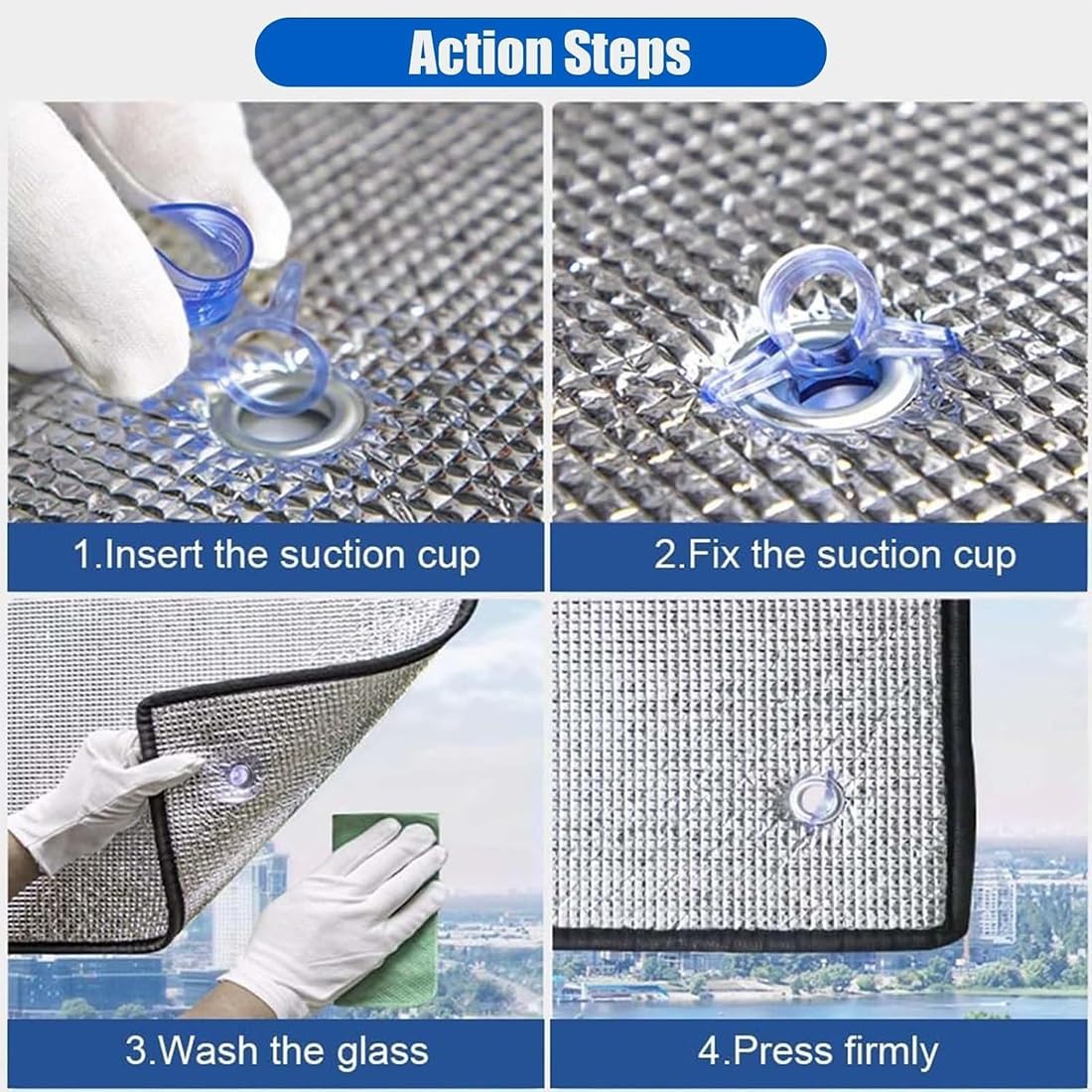 Action Steps

1.Insert the suction cup

2.Fix the suction cup

3.Wash the glass

4.Press firmly