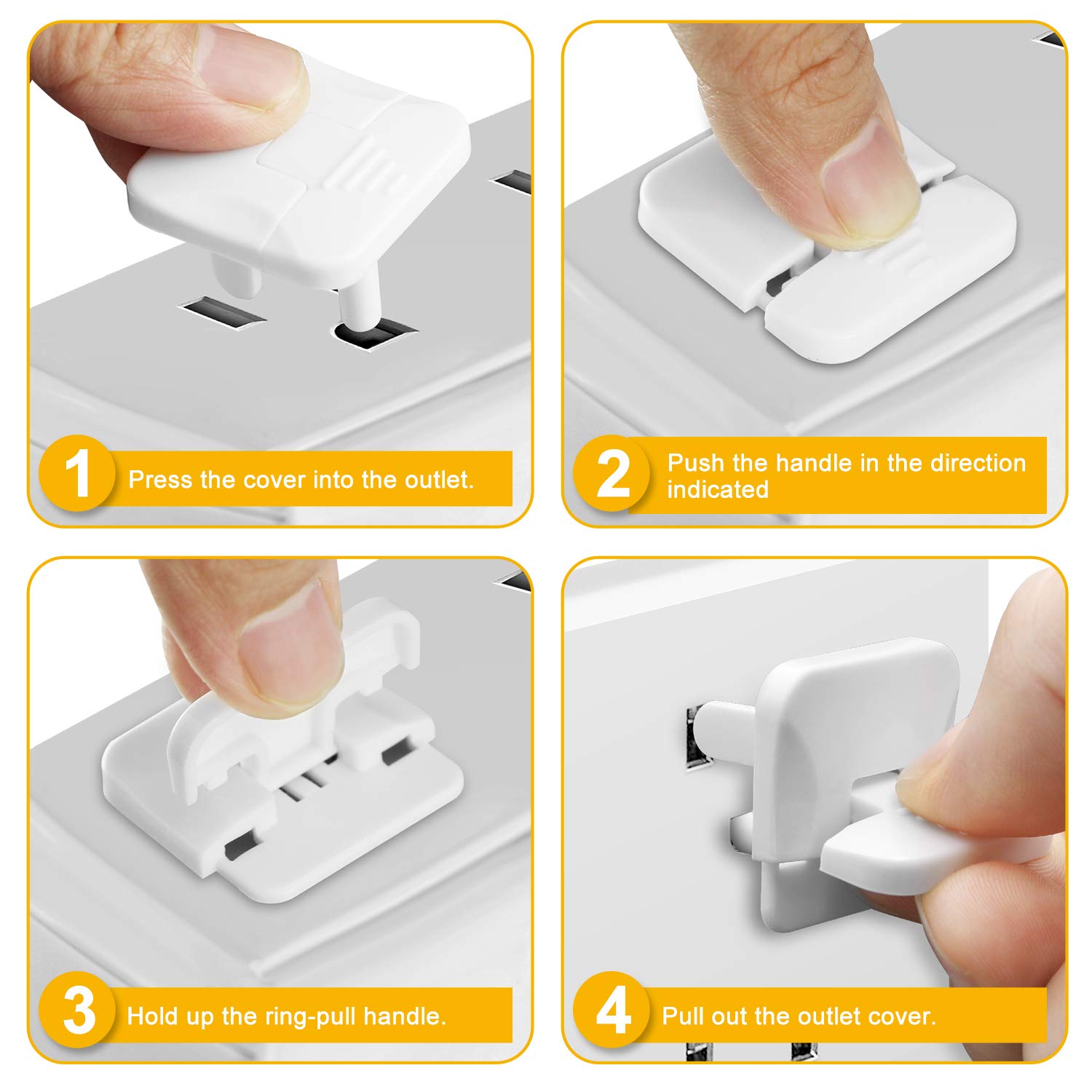 1 Press the cover into the outlet.

2 Push the handle in the direction indicated

3 Hold up the ring-pull handle.

4 Pull out the outlet cover.