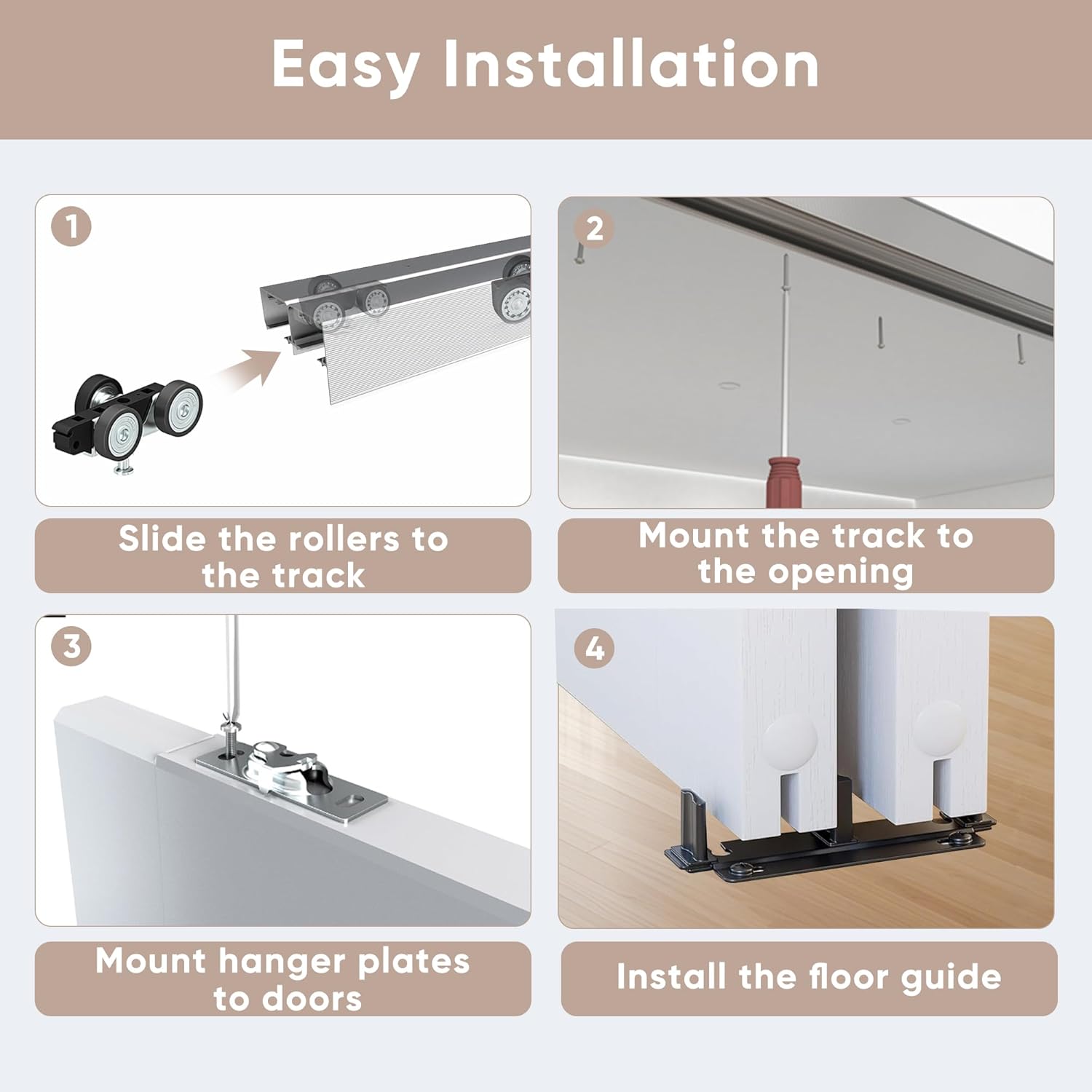 Easy Installation

1

Slide the rollers to the track

2

Mount the track to the opening

3

Mount hanger plates to doors

4

Install the floor guide