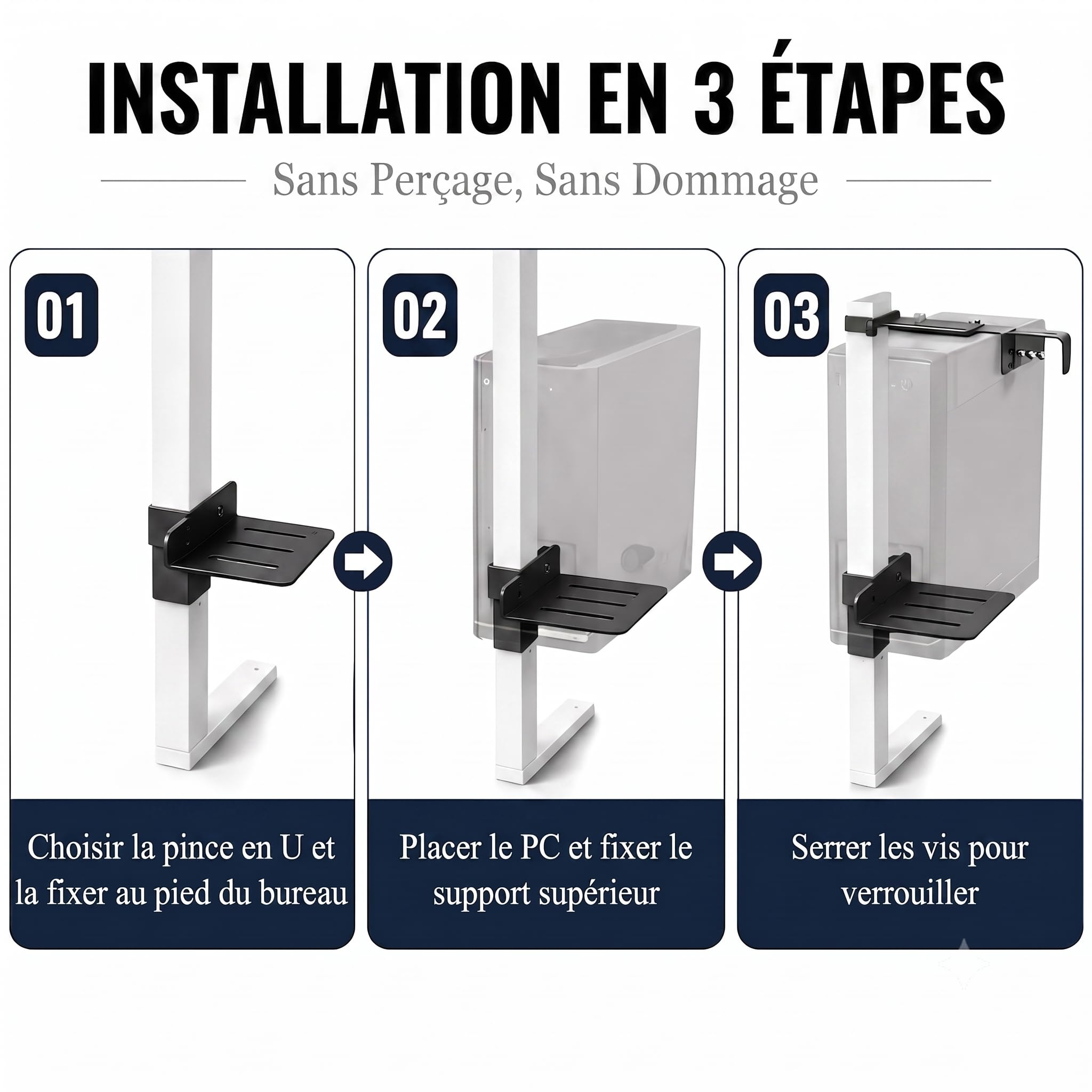 INSTALLATION EN 3 ÉTAPES

Sans Perçage, Sans Dommage

01

Choisir la pince en U et la fixer au pied du bureau

02

Placer le PC et fixer le support supérieur

03

Serrer les vis pour verrouiller