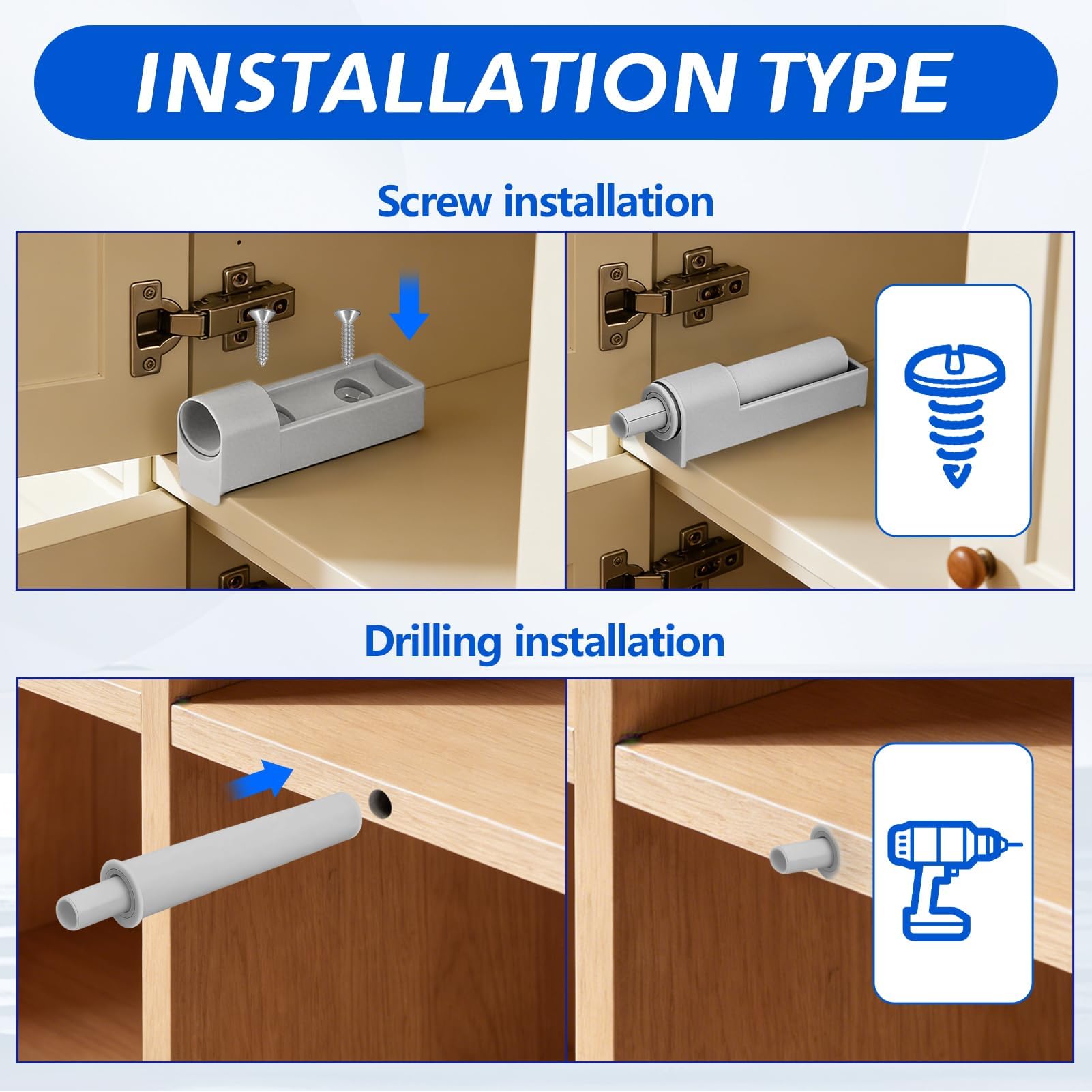 INSTALLATION TYPE

Screw installation

Drilling installation