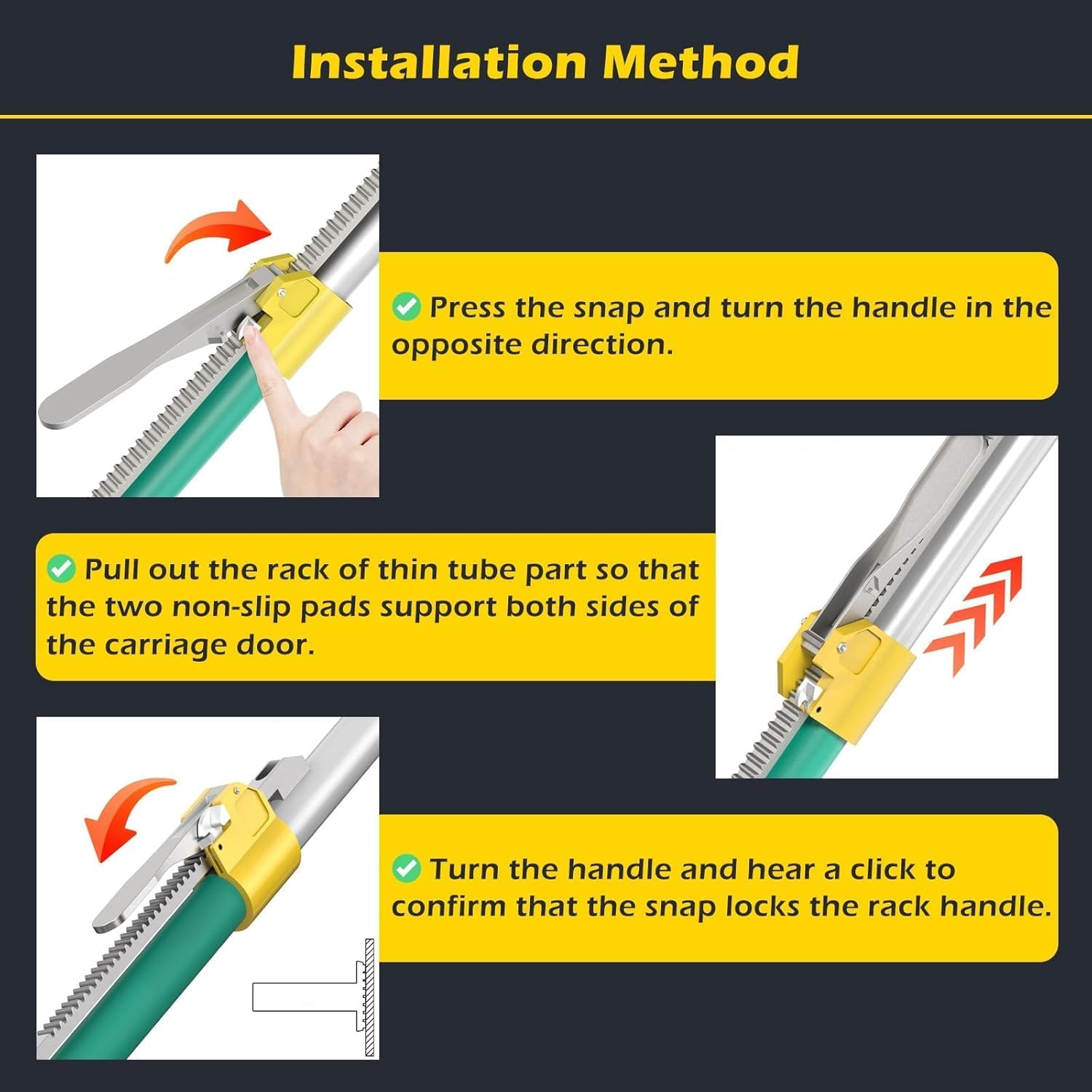 Installation Method

Press the snap and turn the handle in the opposite direction.

Pull out the rack of thin tube part so that the two non-slip pads support both sides of the carriage door.

Turn the handle and hear a click to confirm that the snap locks the rack handle.