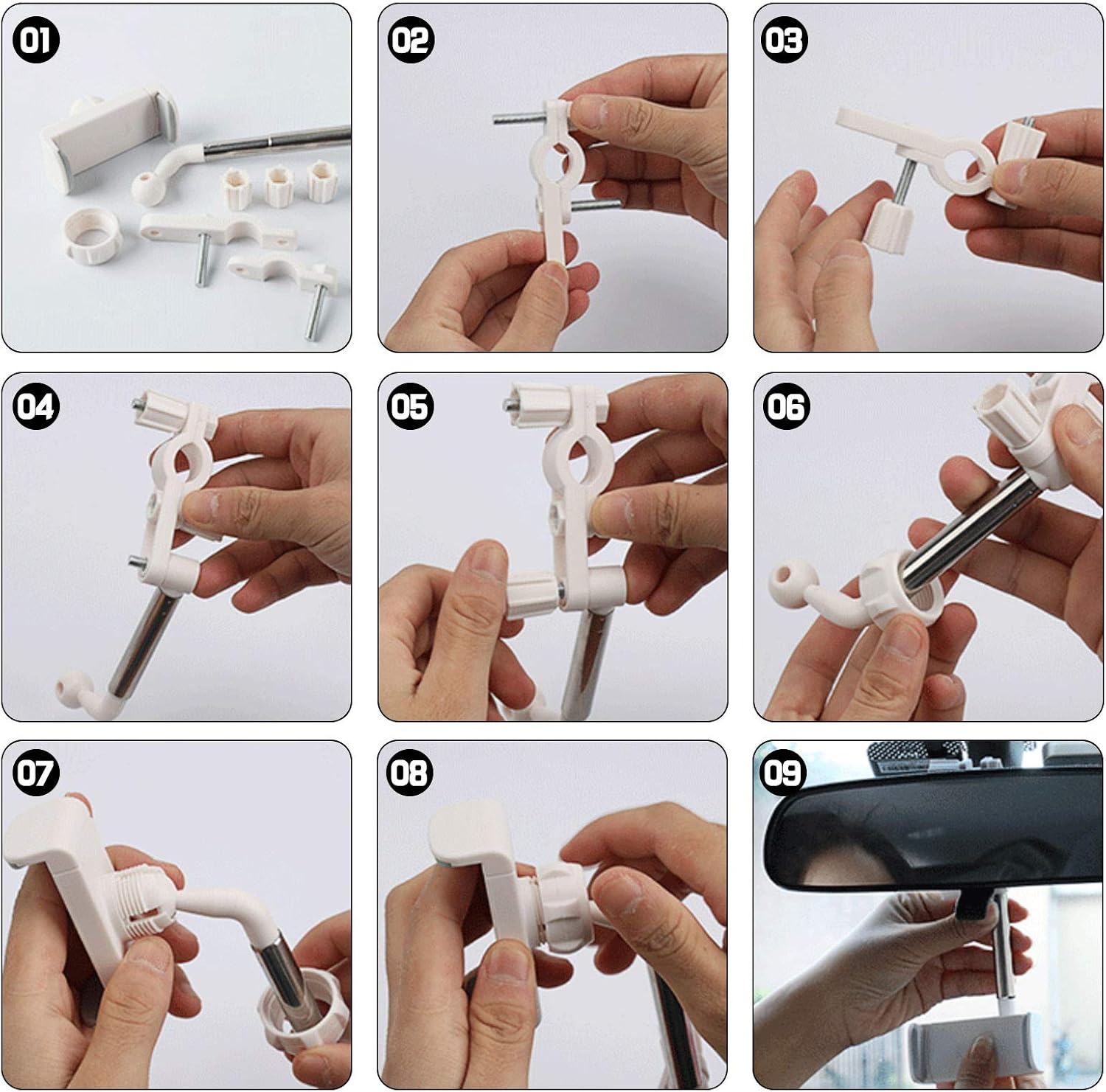 01

02

03

04

05

06

07

08

09