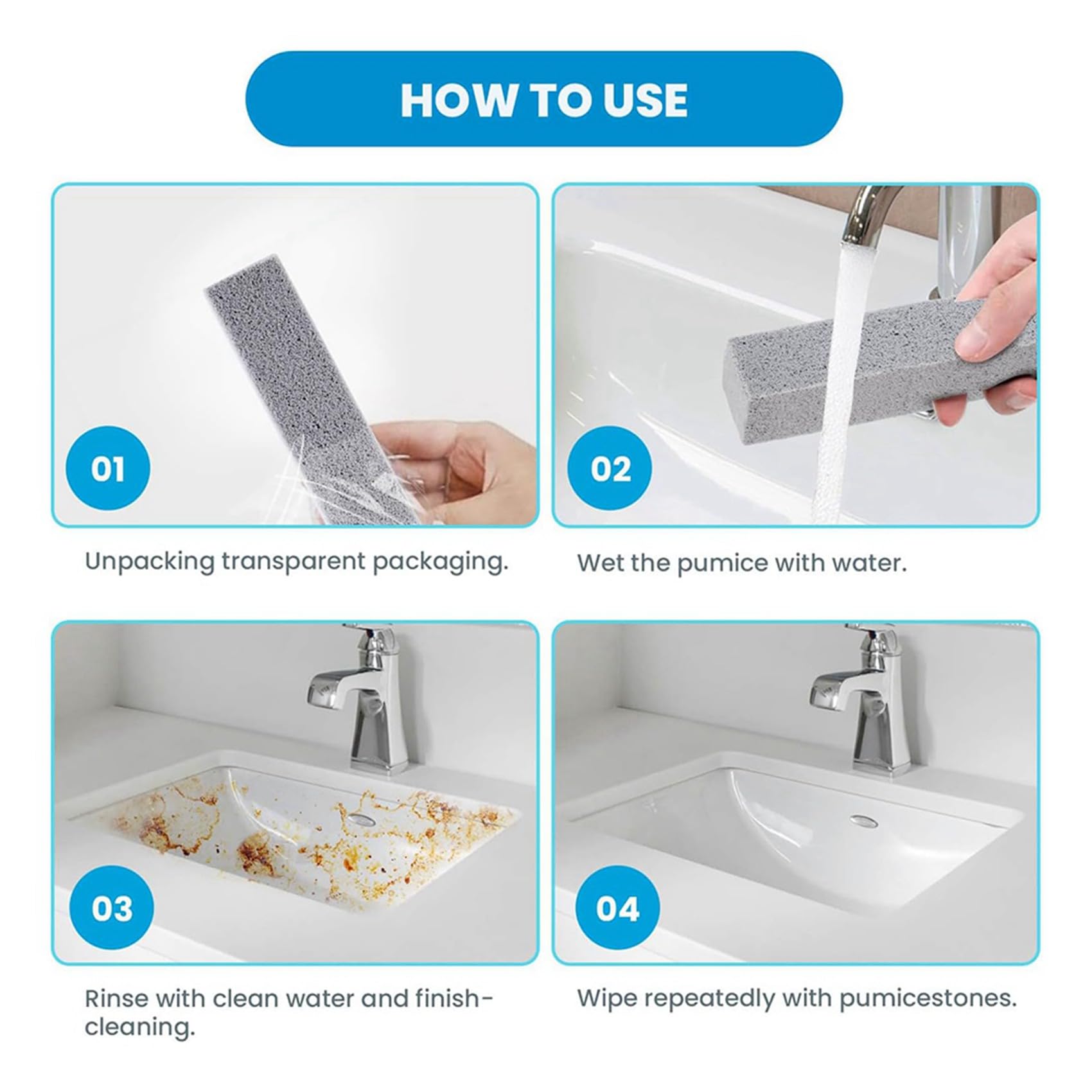 HOW TO USE

01

Unpacking transparent packaging.

02

Wet the pumice with water.

03

Rinse with clean water and finish-cleaning.

04

Wipe repeatedly with pumicestones.