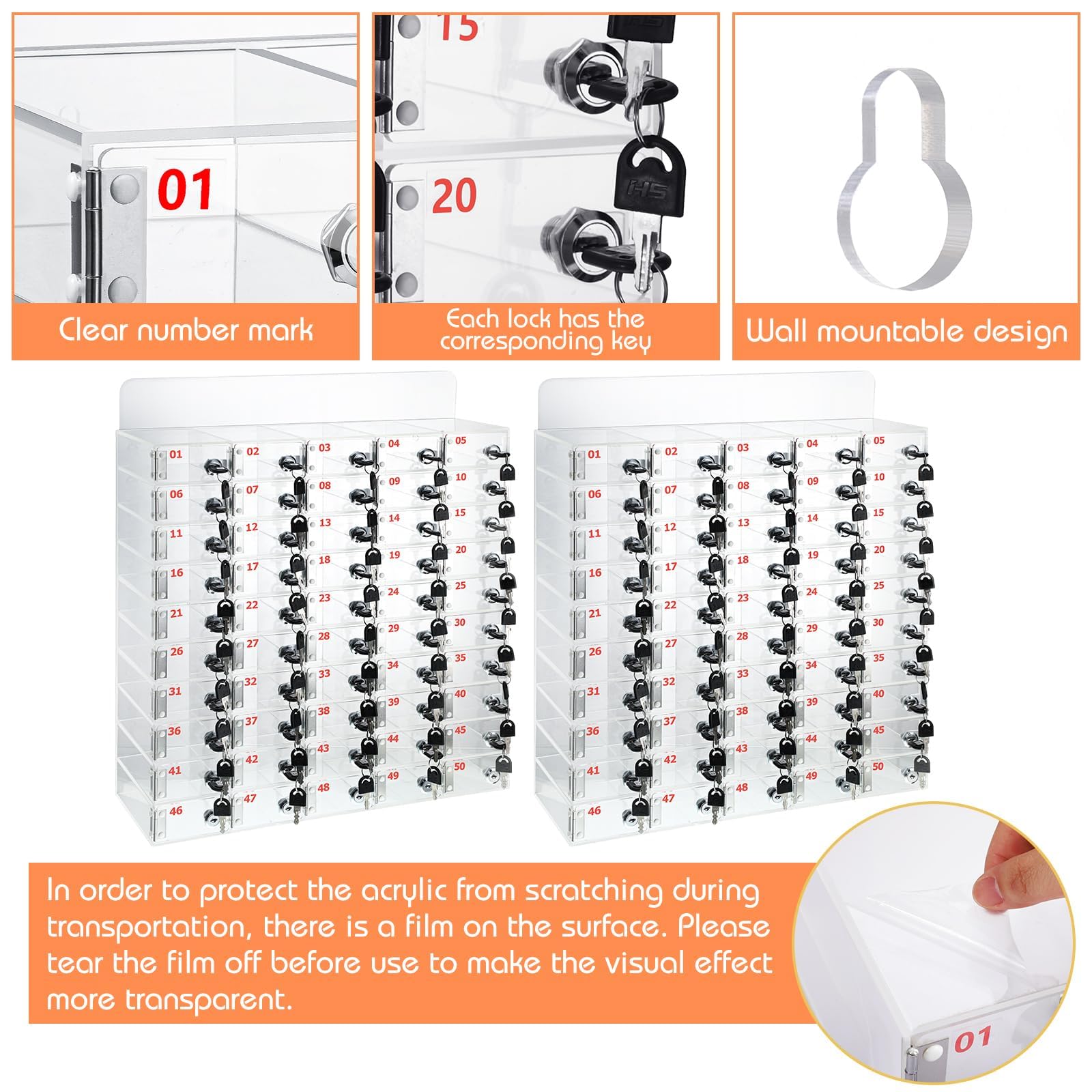 01

Clear number mark

15

20

HS

Each lock has the corresponding key

Wall mountable design

01 02 03 04 05
06 07 08 09 10
11 12 13 14 15
16 17 18 19 20
21 22 23 24 25
26 27 28 29 30
31 32 33 34 35
36 37 38 39 40
41 42 43 44 45
46 47 48 49 50

01 02 03 04 05
06 07 08 09 10
11 12 13 14 15
16 17 18 19 20
21 22 23 24 25
26 27 28 29 30
31 32 33 34 35
36 37 38 39 40
41 42 43 44 45
46 47 48 49 50

In order to protect the acrylic from scratching during transportation, there is a film on the surface. Please tear the film off before use to make the visual effect more transparent.

01