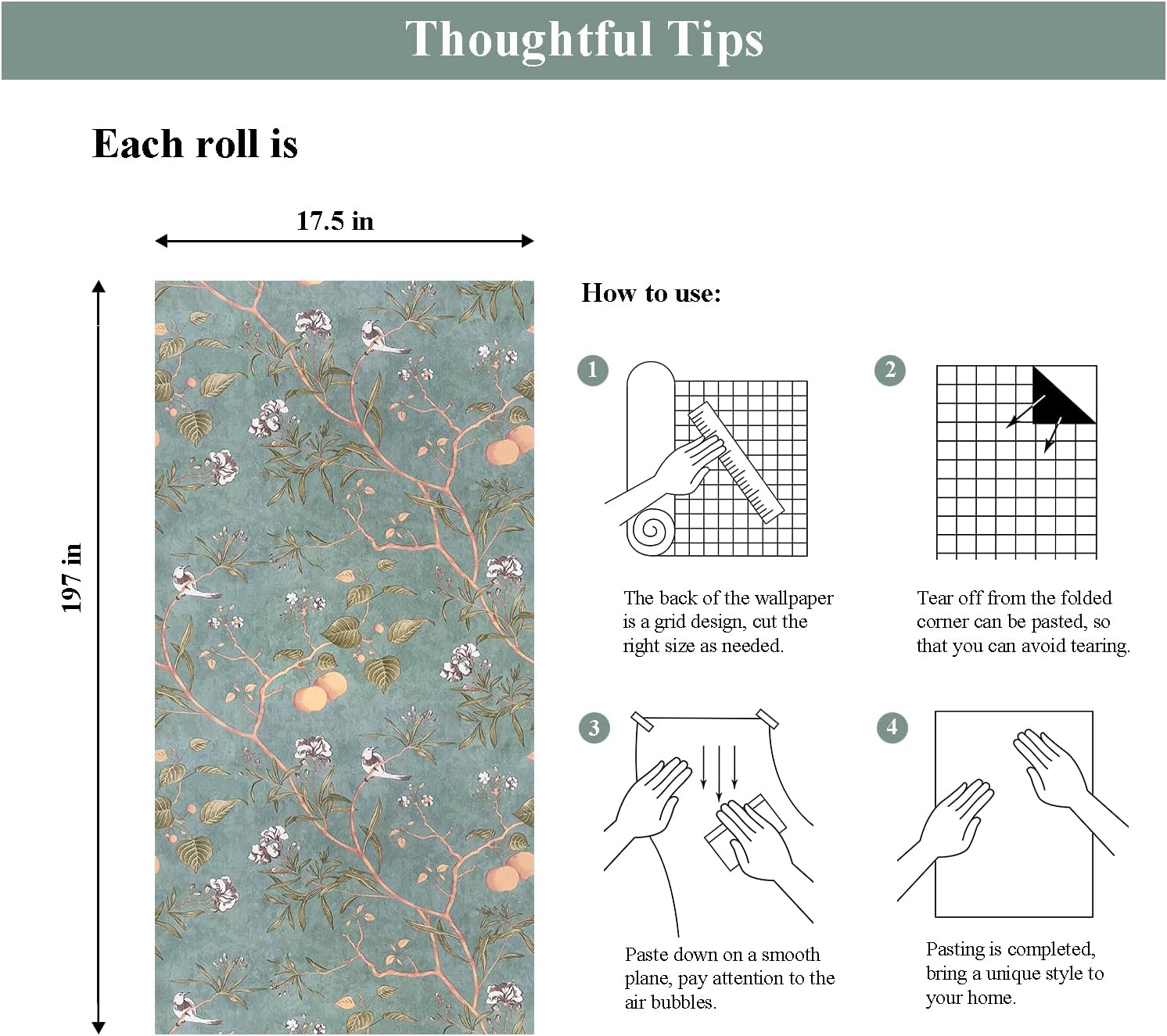 Thoughtful Tips

Each roll is

17.5 in

197 in

How to use:

1

The back of the wallpaper is a grid design, cut the right size as needed.

2

Tear off from the folded corner can be pasted, so that you can avoid tearing.

3

Paste down on a smooth plane, pay attention to the air bubbles.

4

Pasting is completed, bring a unique style to your home.