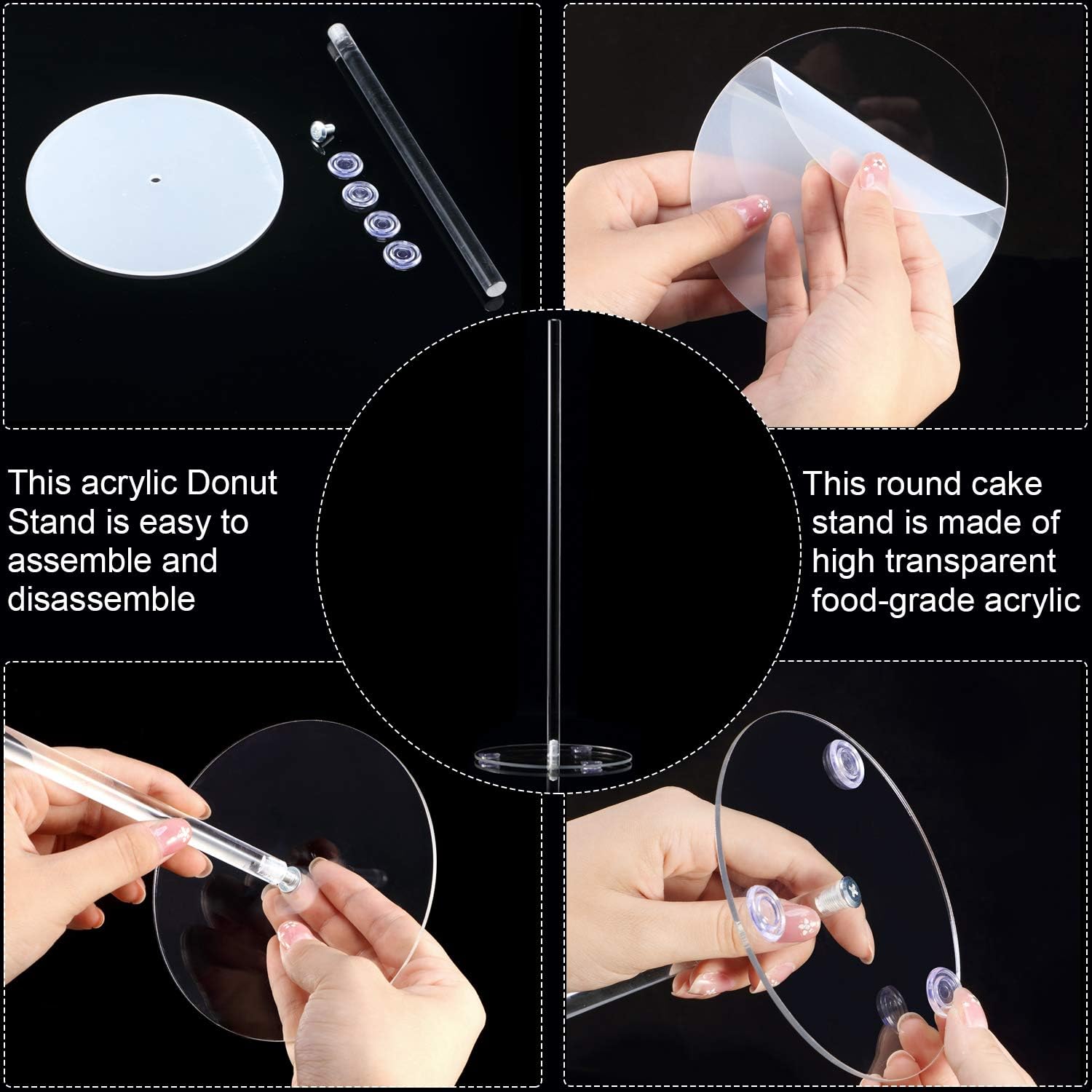 This acrylic Donut Stand is easy to assemble and disassemble

This round cake stand is made of high transparent food-grade acrylic