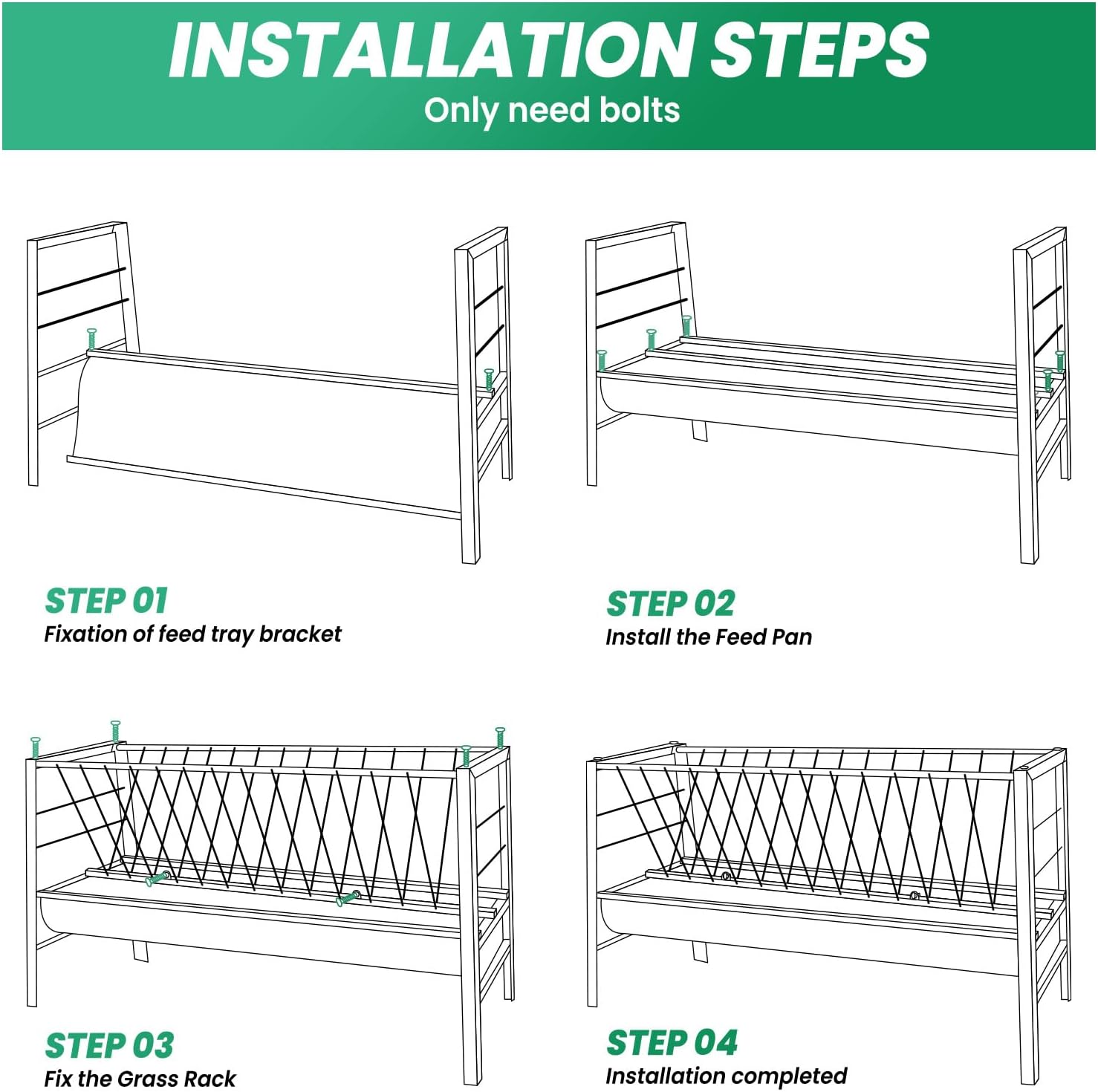 INSTALLATION STEPS
Only need bolts

STEP 01
Fixation of feed tray bracket

STEP 02
Install the Feed Pan

STEP 03
Fix the Grass Rack

STEP 04
Installation completed