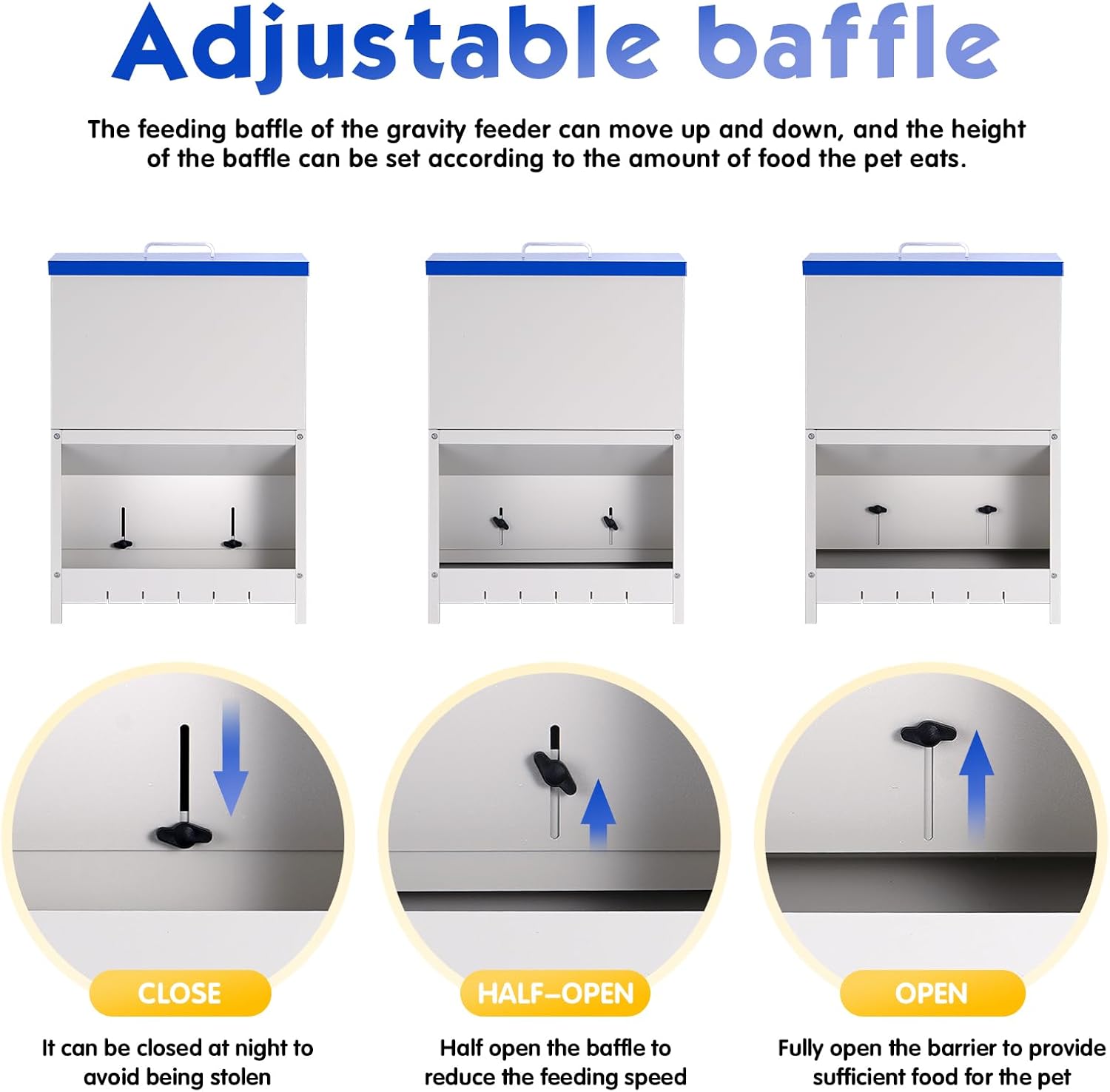 Adjustable baffle

The feeding baffle of the gravity feeder can move up and down, and the height of the baffle can be set according to the amount of food the pet eats.

CLOSE

It can be closed at night to avoid being stolen

HALF-OPEN

Half open the baffle to reduce the feeding speed

OPEN

Fully open the barrier to provide sufficient food for the pet