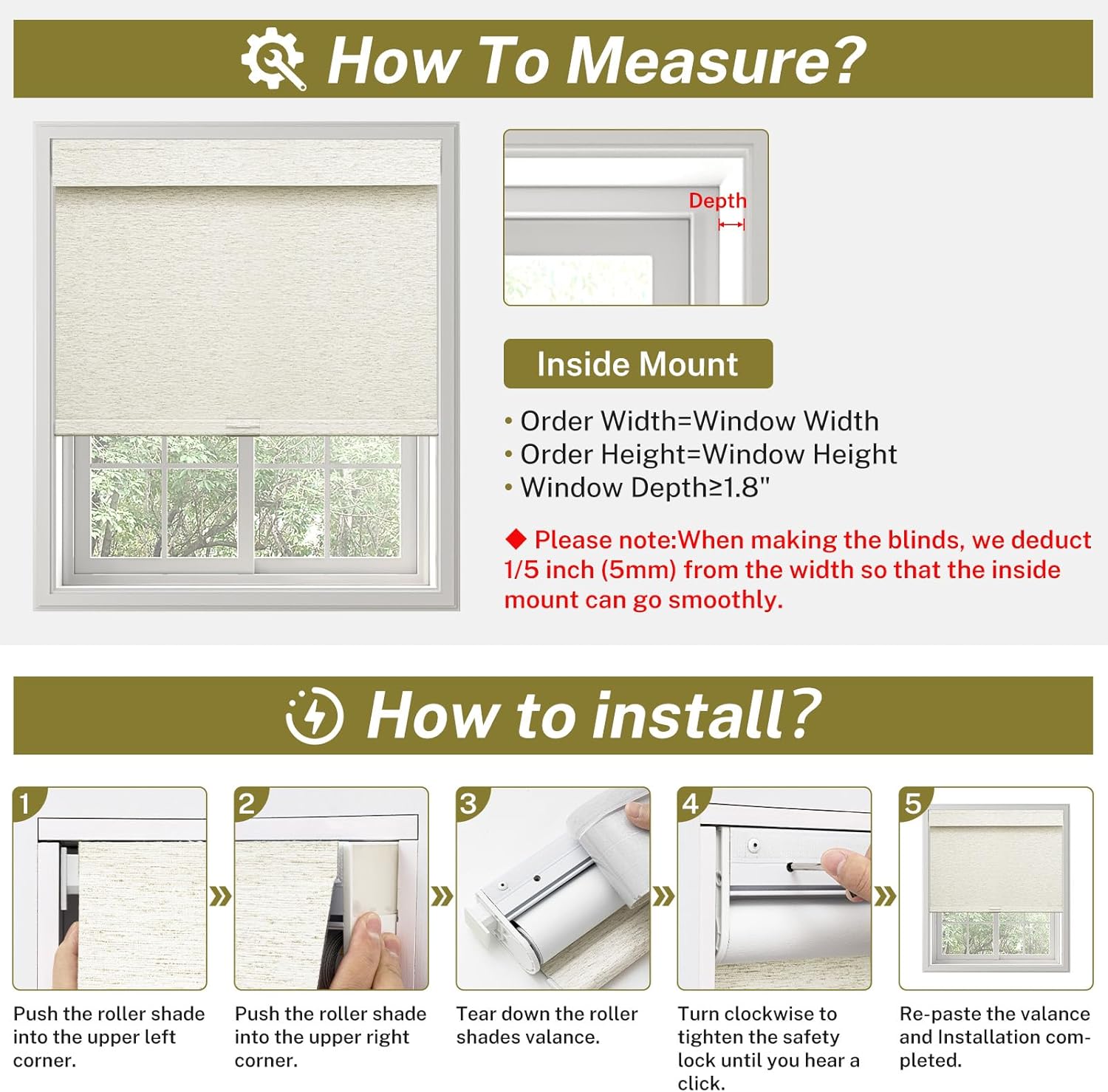 How To Measure?

Depth

Inside Mount

• Order Width=Window Width
• Order Height=Window Height
• Window Depth≥1.8"

◆ Please note:When making the blinds, we deduct 1/5 inch (5mm) from the width so that the inside mount can go smoothly.

How to install?

1

Push the roller shade into the upper left corner.

2

Push the roller shade into the upper right corner.

3

Tear down the roller shades valance.

4

Turn clockwise to tighten the safety lock until you hear a click.

5

Re-paste the valance and Installation completed.