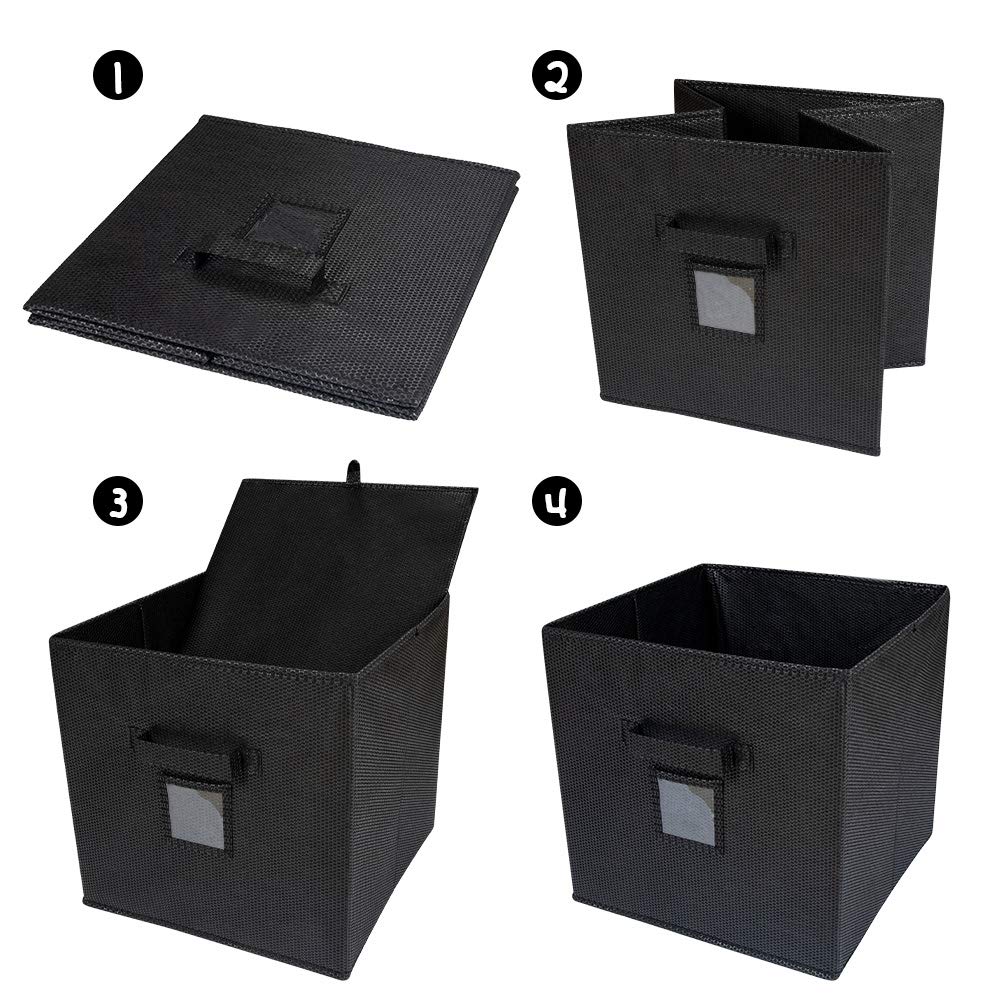 1

2

3

4