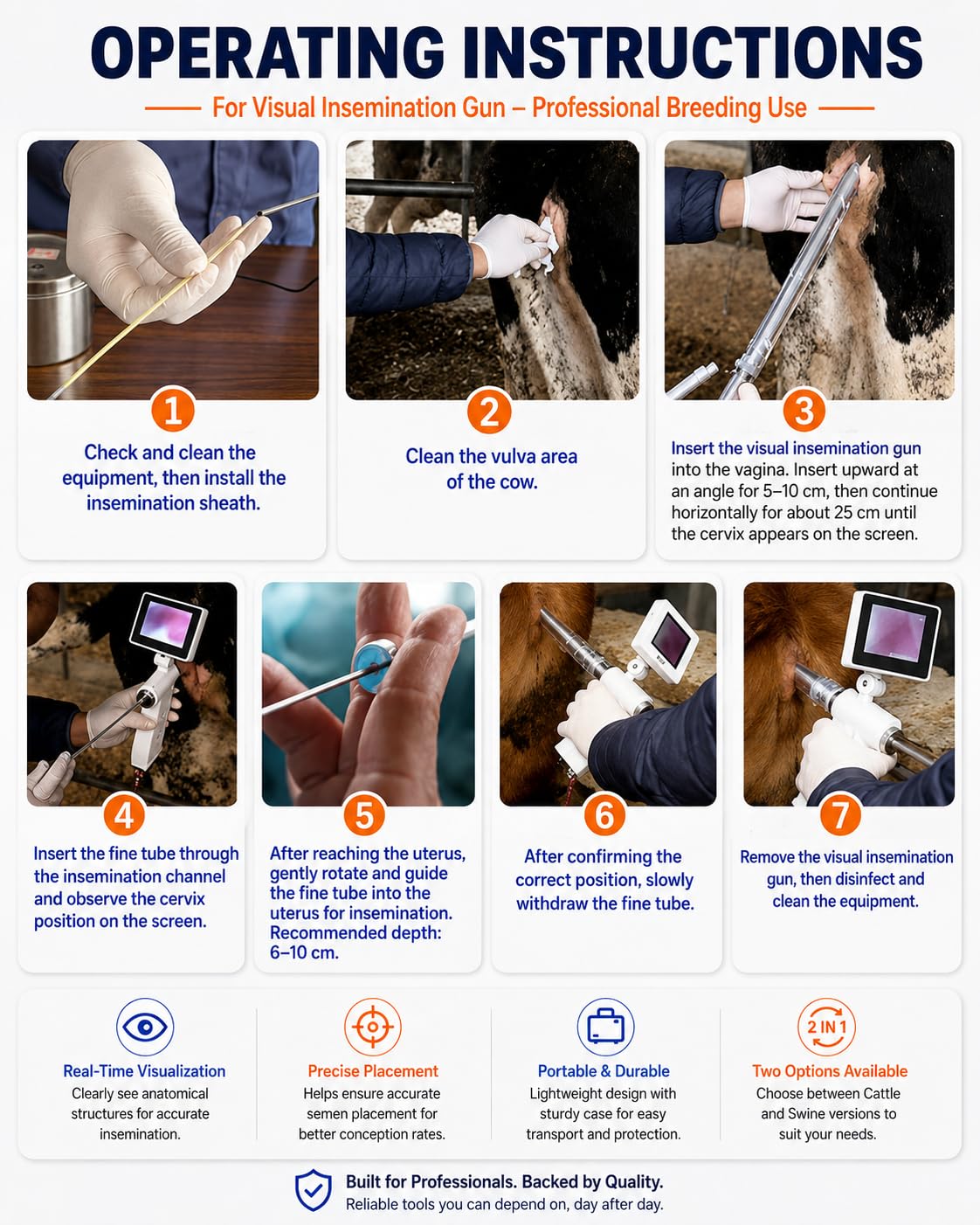 OPERATING INSTRUCTIONS

For Visual Insemination Gun – Professional Breeding Use

1
Check and clean the equipment, then install the insemination sheath.

2
Clean the vulva area of the cow.

3
Insert the visual insemination gun into the vagina. Insert upward at an angle for 5–10 cm, then continue horizontally for about 25 cm until the cervix appears on the screen.

4
Insert the fine tube through the insemination channel and observe the cervix position on the screen.

5
After reaching the uterus, gently rotate and guide the fine tube into the uterus for insemination. Recommended depth: 6–10 cm.

6
After confirming the correct position, slowly withdraw the fine tube.

7
Remove the visual insemination gun, then disinfect and clean the equipment.

Real-Time Visualization
Clearly see anatomical structures for accurate insemination.

Precise Placement
Helps ensure accurate semen placement for better conception rates.

Portable & Durable
Lightweight design with sturdy case for easy transport and protection.

2 IN 1
Two Options Available
Choose between Cattle and Swine versions to suit your needs.

Built for Professionals. Backed by Quality.
Reliable tools you can depend on, day after day.