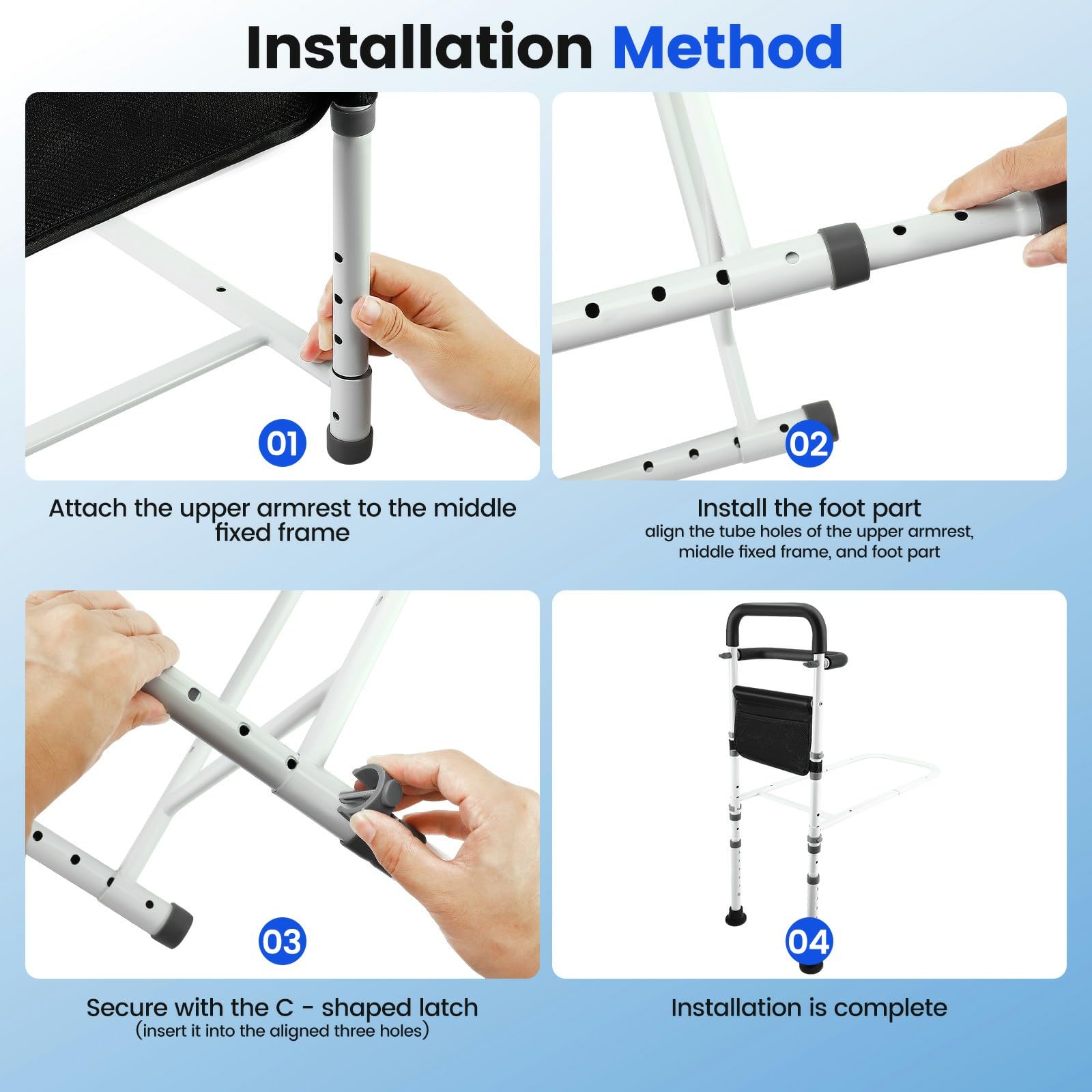 Installation Method

01

Attach the upper armrest to the middle fixed frame

02

Install the foot part
align the tube holes of the upper armrest, middle fixed frame, and foot part

03

Secure with the C - shaped latch
(insert it into the aligned three holes)

04

Installation is complete