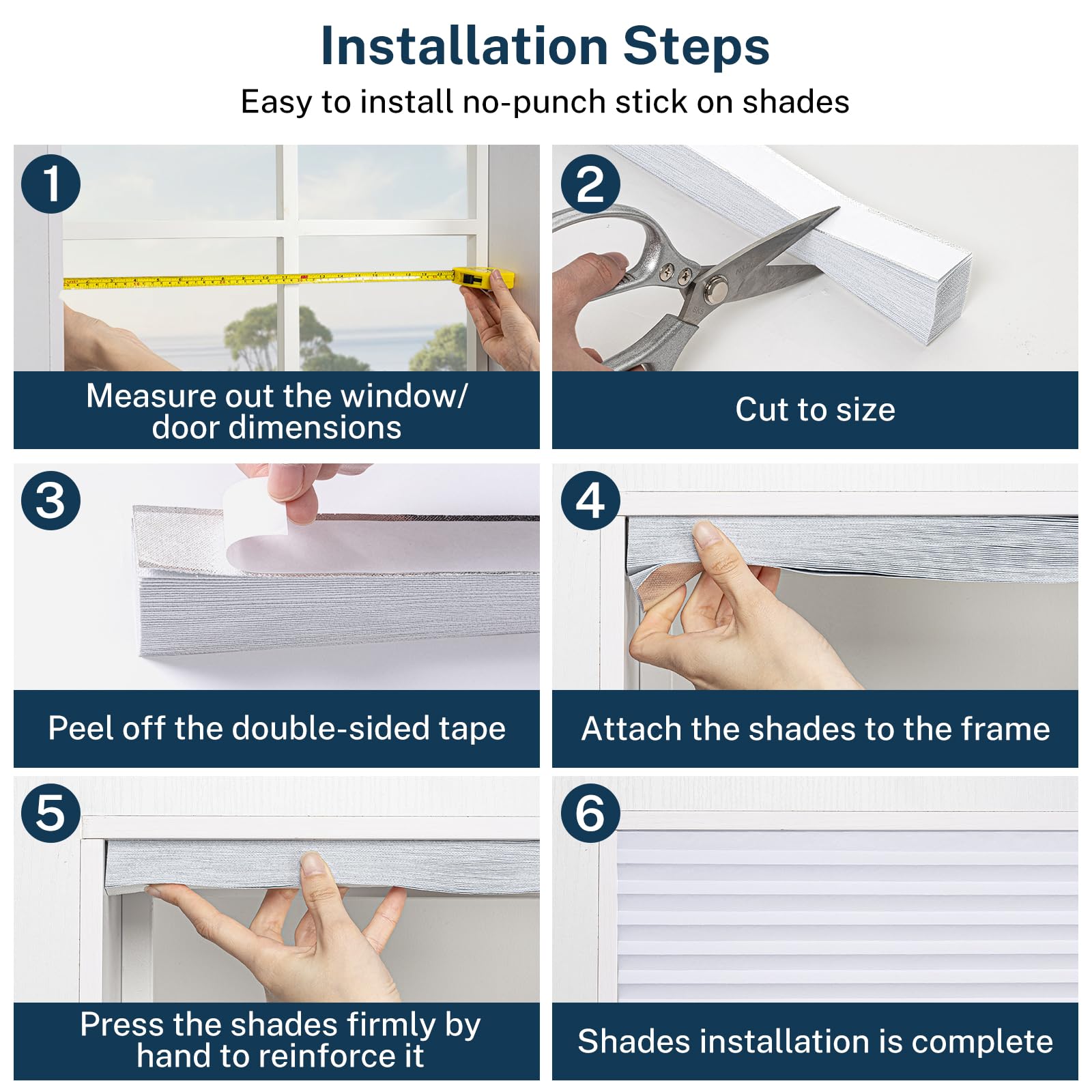 Installation Steps

Easy to install no-punch stick on shades

1

Measure out the window/ door dimensions

2

Cut to size

3

Peel off the double-sided tape

4

Attach the shades to the frame

5

Press the shades firmly by hand to reinforce it

6

Shades installation is complete