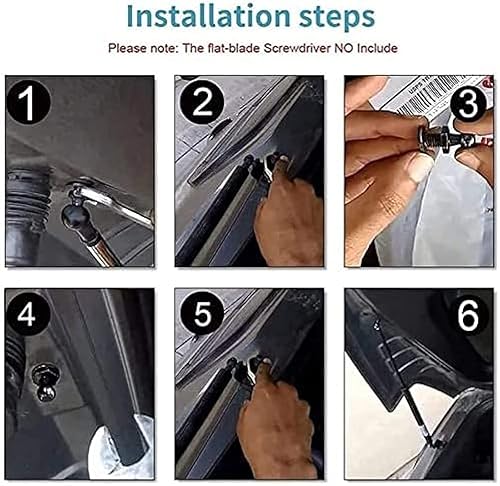 Installation steps

Please note: The flat-blade Screwdriver NO Include

1

2

3

4

5

6