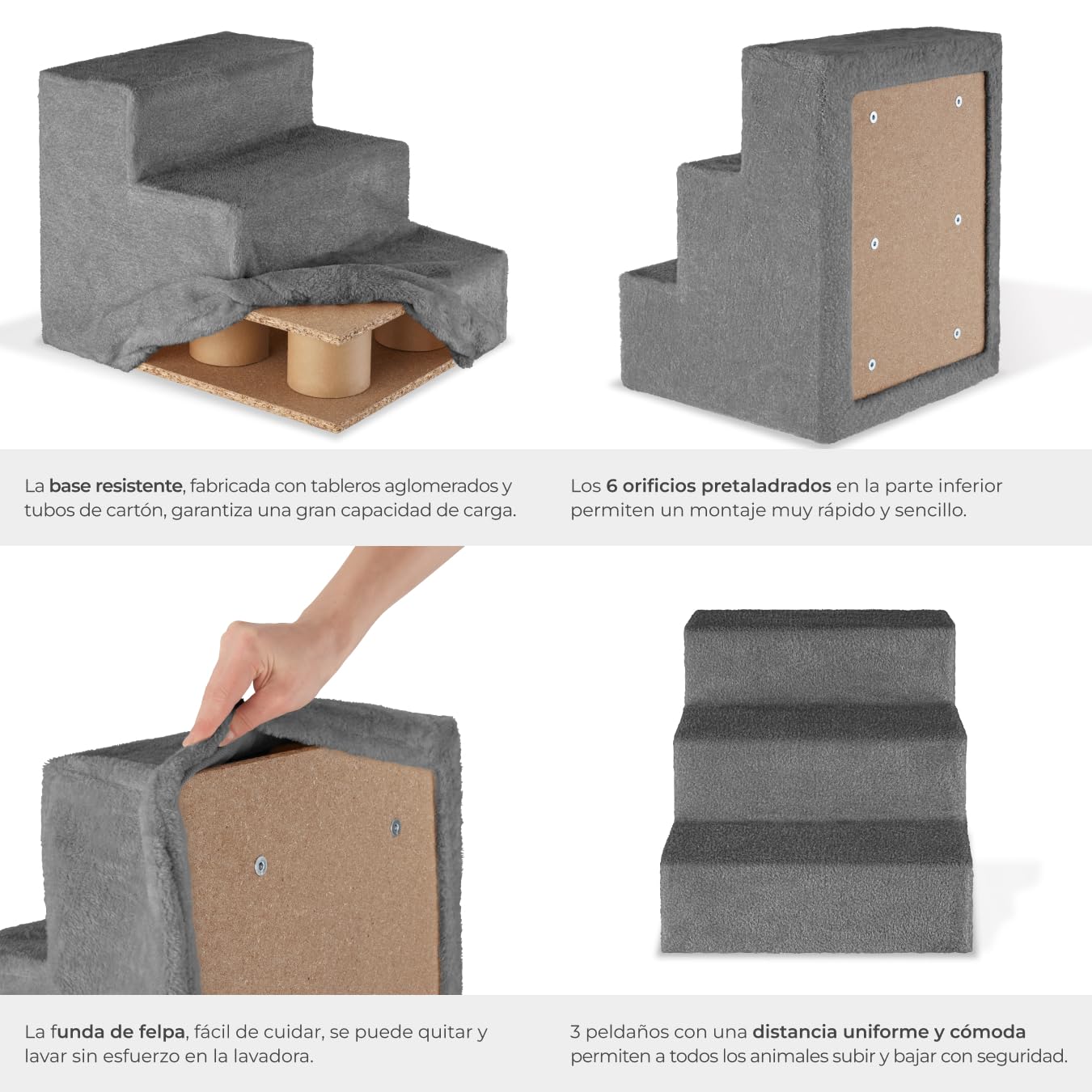 La base resistente, fabricada con tableros aglomerados y tubos de cartón, garantiza una gran capacidad de carga.

Los 6 orificios pretaladrados en la parte inferior permiten un montaje muy rápido y sencillo.

La funda de felpa, fácil de cuidar, se puede quitar y lavar sin esfuerzo en la lavadora.

3 peldaños con una distancia uniforme y cómoda permiten a todos los animales subir y bajar con seguridad.