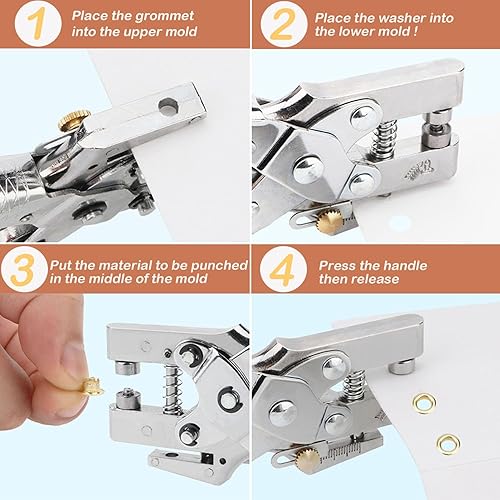 1 Place the grommet into the upper mold

2 Place the washer into the lower mold !

3 Put the material to be punched in the middle of the mold

4 Press the handle then release