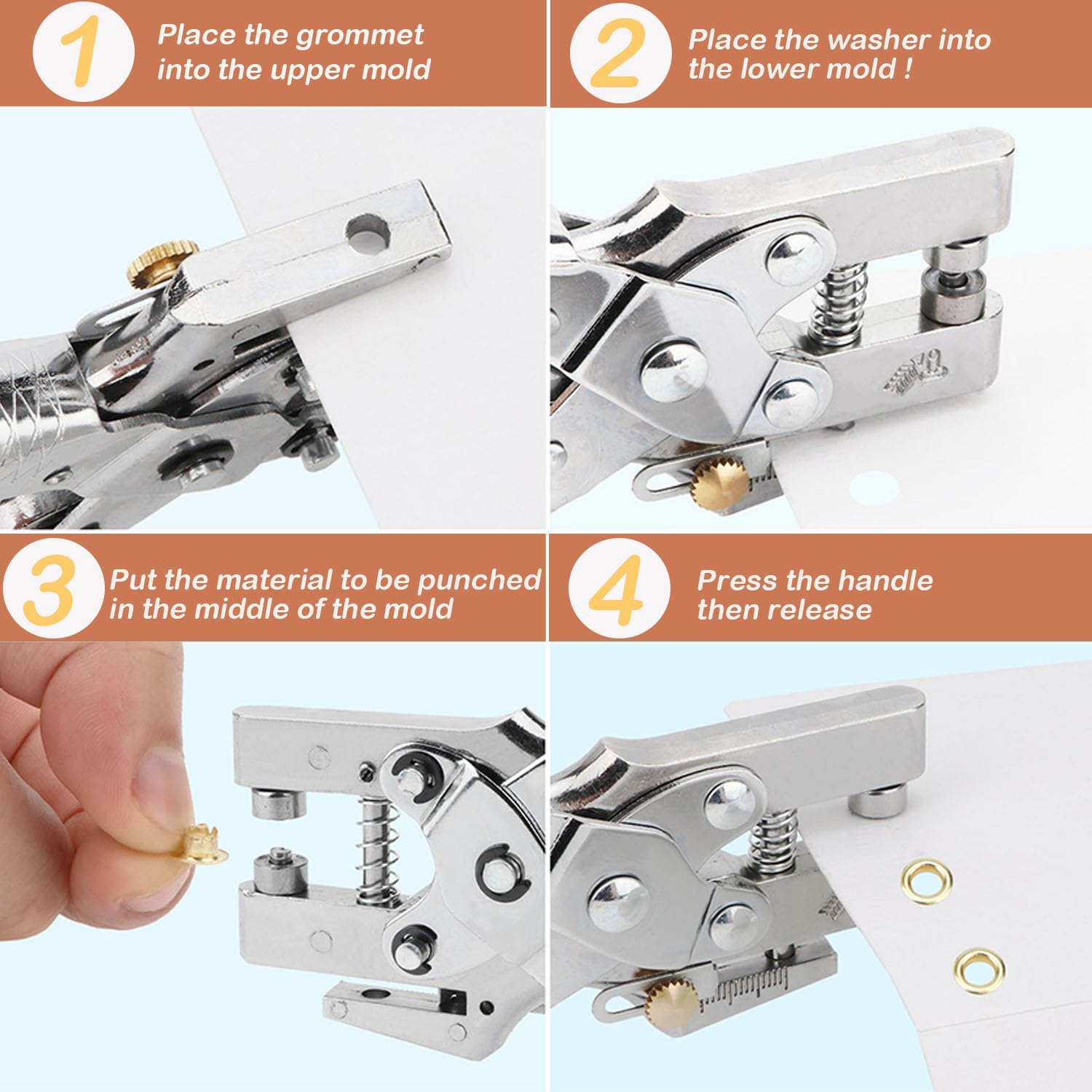 1 Place the grommet into the upper mold

2 Place the washer into the lower mold !

3 Put the material to be punched in the middle of the mold

4 Press the handle then release