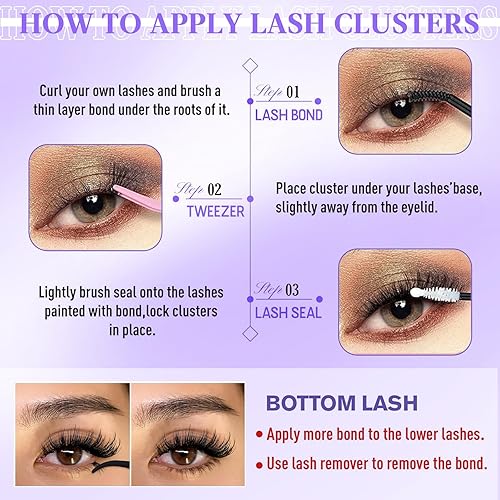 HOW TO APPLY LASH CLUSTERS

Curl your own lashes and brush a thin layer bond under the roots of it.

Step 01
LASH BOND

Step 02
TWEEZER

Place cluster under your lashes'base, slightly away from the eyelid.

Lightly brush seal onto the lashes painted with bond,lock clusters in place.

Step 03
LASH SEAL

BOTTOM LASH
• Apply more bond to the lower lashes.
• Use lash remover to remove the bond.