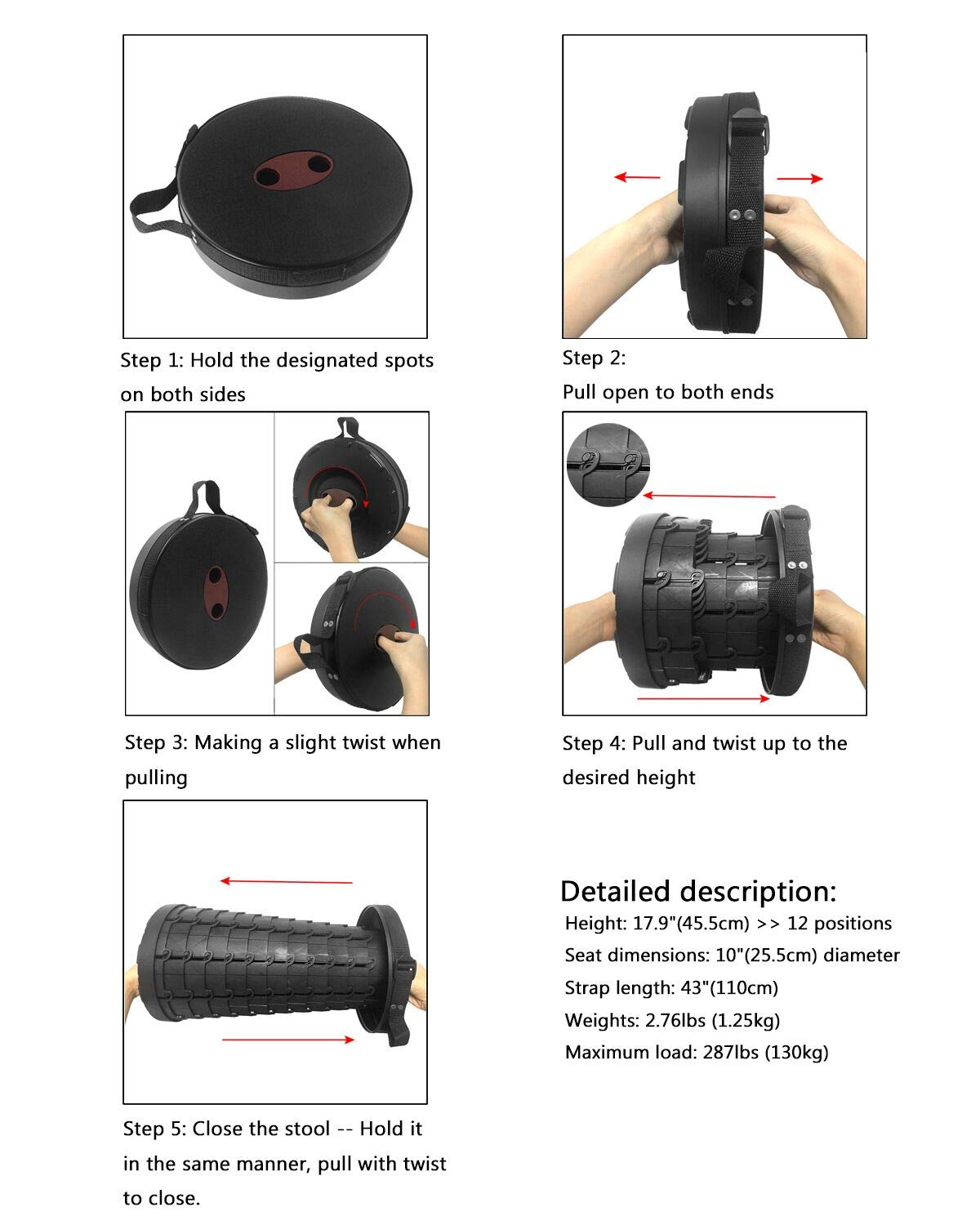 Step 1: Hold the designated spots on both sides

Step 2:
Pull open to both ends

Step 3: Making a slight twist when pulling

Step 4: Pull and twist up to the desired height

Step 5: Close the stool -- Hold it in the same manner, pull with twist to close.

Detailed description:
Height: 17.9"(45.5cm) >> 12 positions
Seat dimensions: 10"(25.5cm) diameter
Strap length: 43"(110cm)
Weights: 2.76lbs (1.25kg)
Maximum load: 287lbs (130kg)