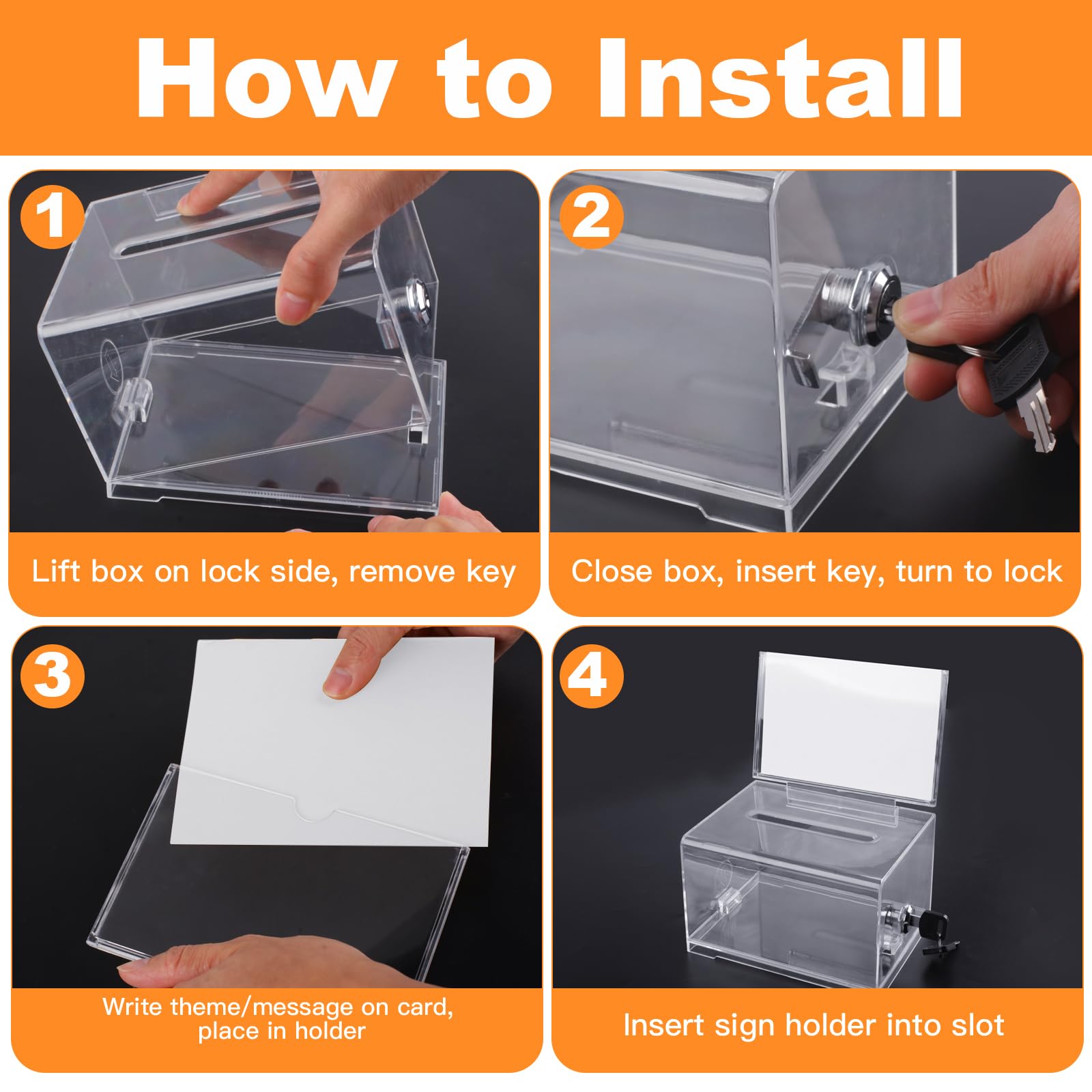 How to Install

1

Lift box on lock side, remove key

2

Close box, insert key, turn to lock

3

Write theme/message on card, place in holder

4

Insert sign holder into slot