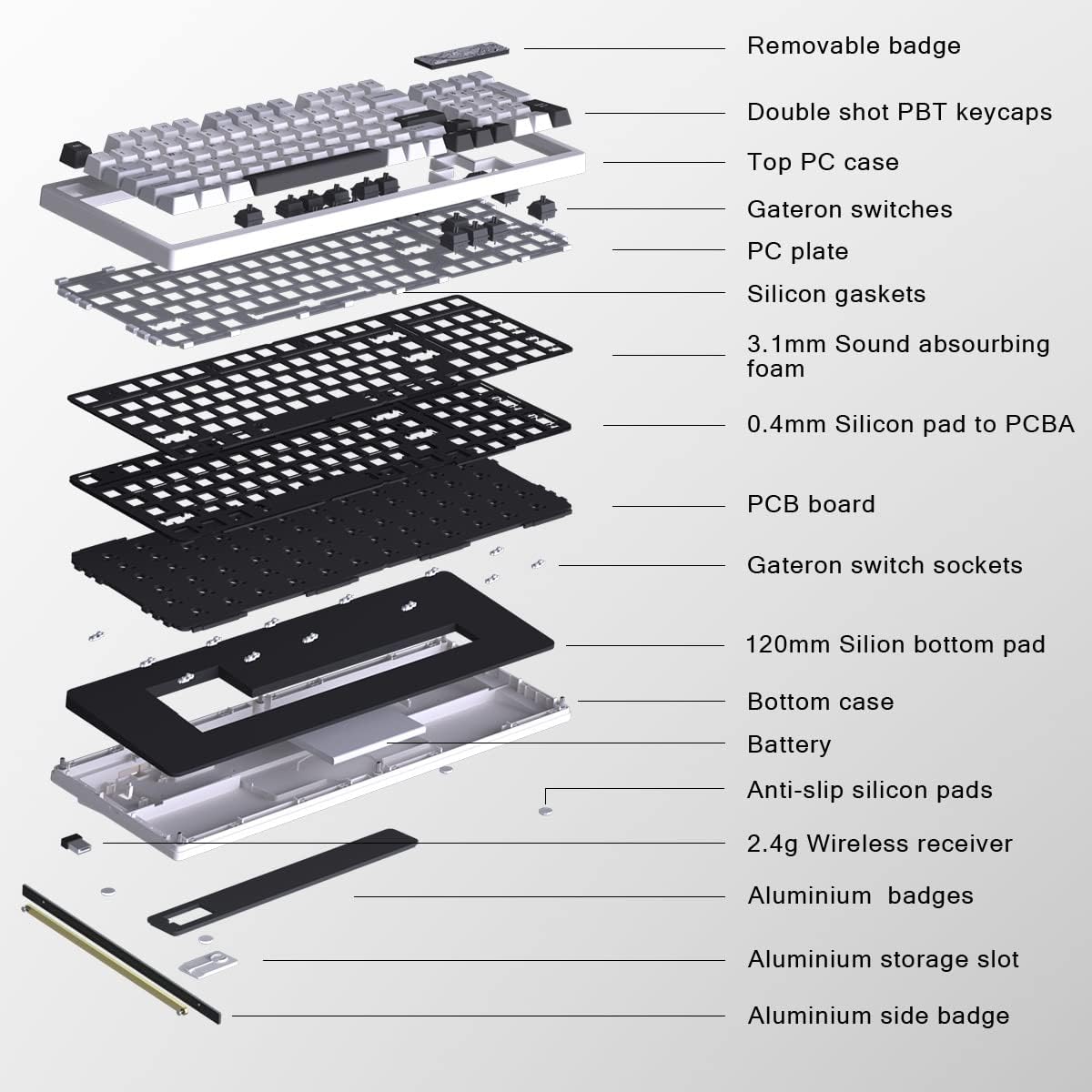 Removable badge

Double shot PBT keycaps

Top PC case

Gateron switches

PC plate

Silicon gaskets

3.1mm Sound absourbing foam

0.4mm Silicon pad to PCBA

PCB board

Gateron switch sockets

120mm Silion bottom pad

Bottom case

Battery

Anti-slip silicon pads

2.4g Wireless receiver

Aluminium badges

Aluminium storage slot

Aluminium side badge