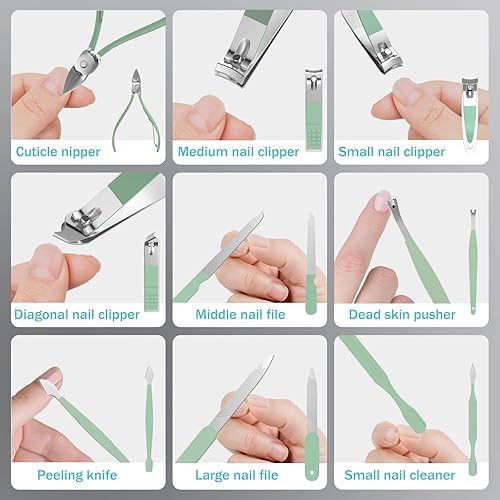 Cuticle nipper

Medium nail clipper

Small nail clipper

Diagonal nail clipper

Middle nail file

Dead skin pusher

Peeling knife

Large nail file

Small nail cleaner