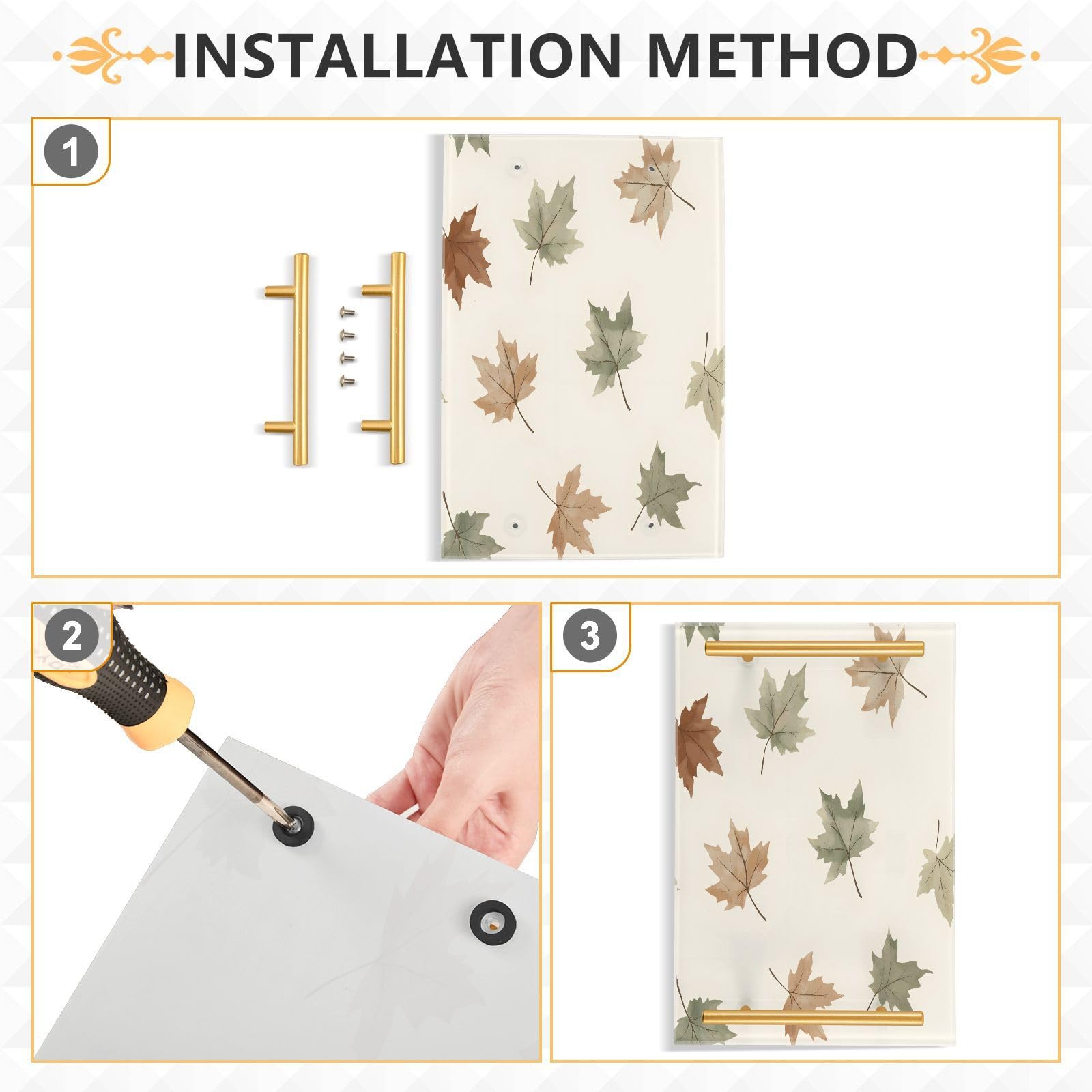 INSTALLATION METHOD

1

2

3