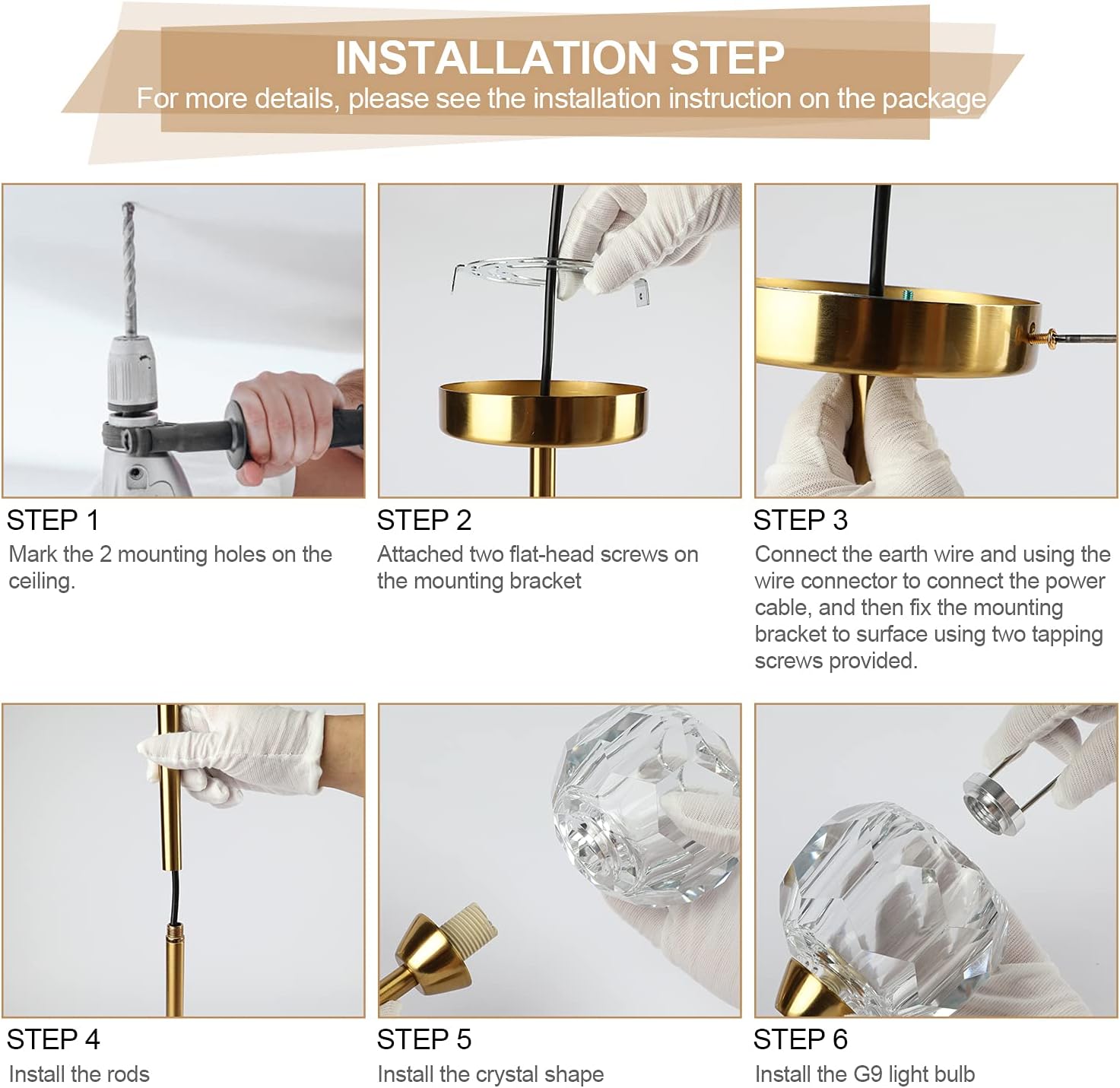 INSTALLATION STEP
For more details, please see the installation instruction on the package

STEP 1
Mark the 2 mounting holes on the ceiling.

STEP 2
Attached two flat-head screws on the mounting bracket

STEP 3
Connect the earth wire and using the wire connector to connect the power cable, and then fix the mounting bracket to surface using two tapping screws provided.

STEP 4
Install the rods

STEP 5
Install the crystal shape

STEP 6
Install the G9 light bulb