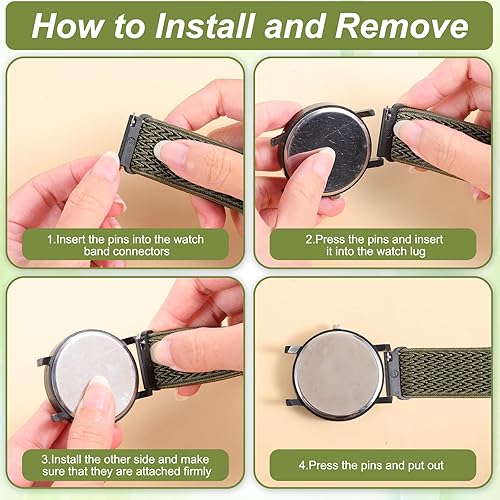 How to Install and Remove

1.Insert the pins into the watch band connectors

2.Press the pins and insert it into the watch lug

3.Install the other side and make sure that they are attached firmly

4.Press the pins and put out