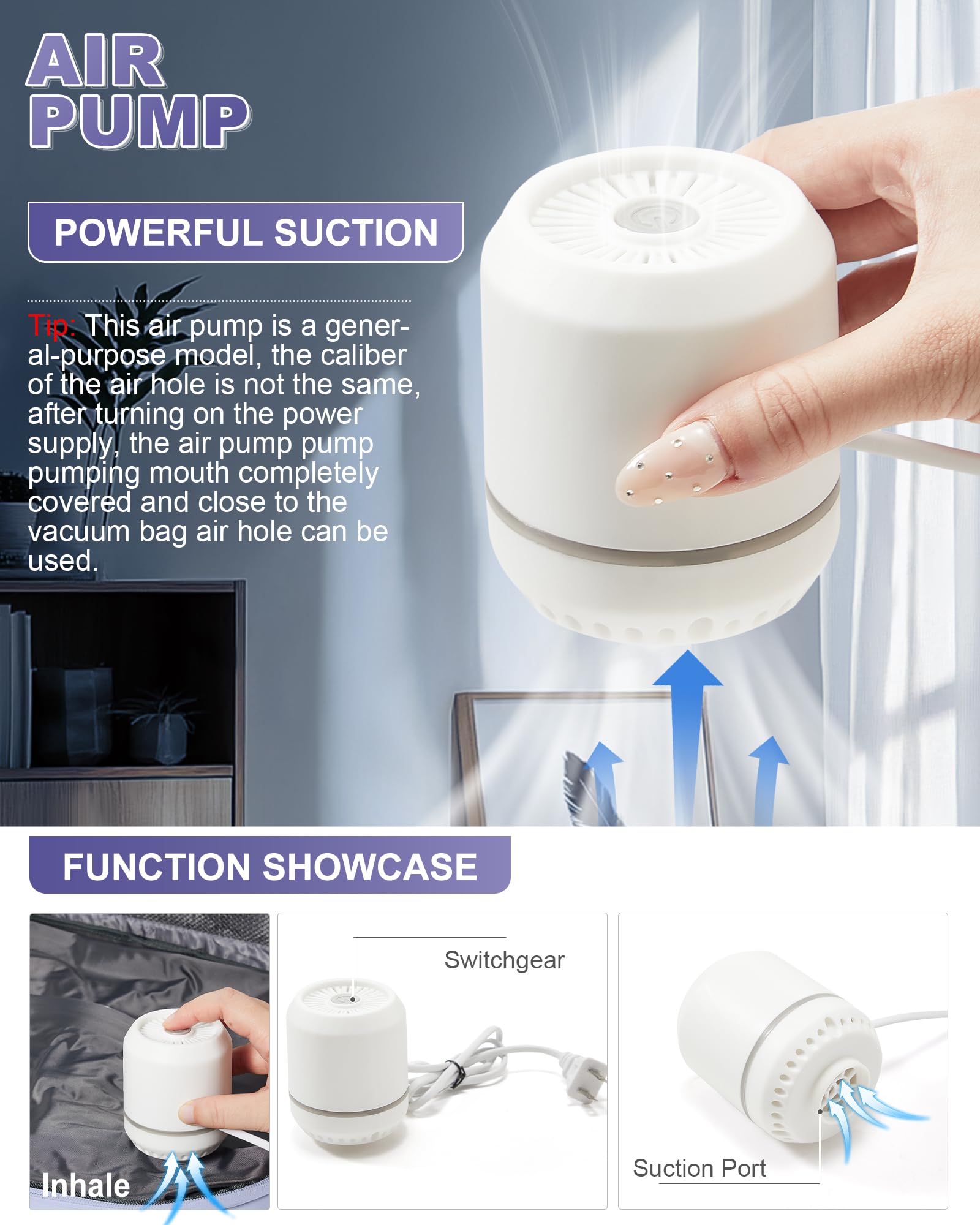 AIR PUMP

POWERFUL SUCTION

Tip: This air pump is a general-purpose model, the caliber of the air hole is not the same, after turning on the power supply, the air pump pump pumping mouth completely covered and close to the vacuum bag air hole can be used.

FUNCTION SHOWCASE

Inhale

Switchgear

Suction Port