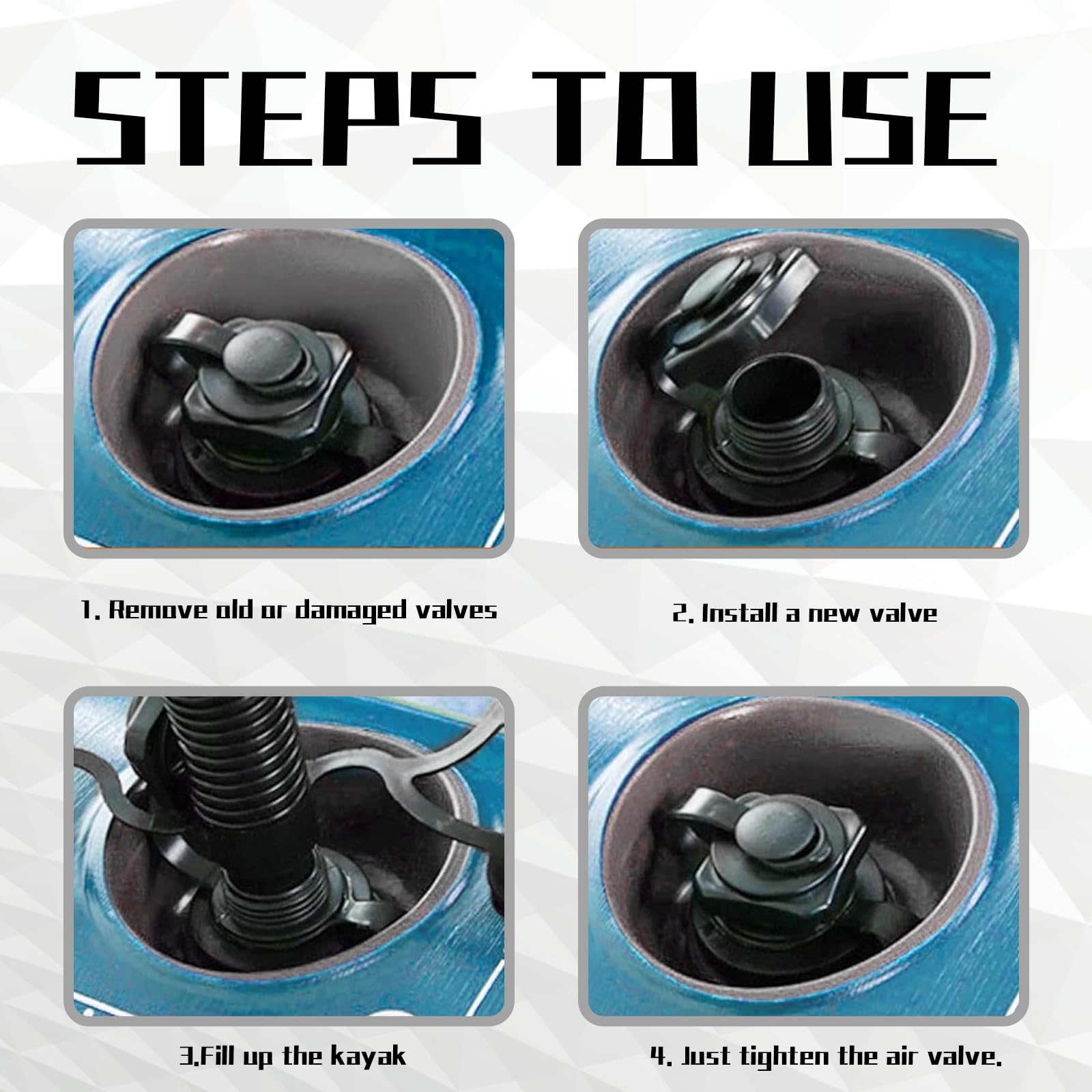 STEPS TO USE

1. Remove old or damaged valves

2. Install a new valve

3.Fill up the kayak

4. Just tighten the air valve.