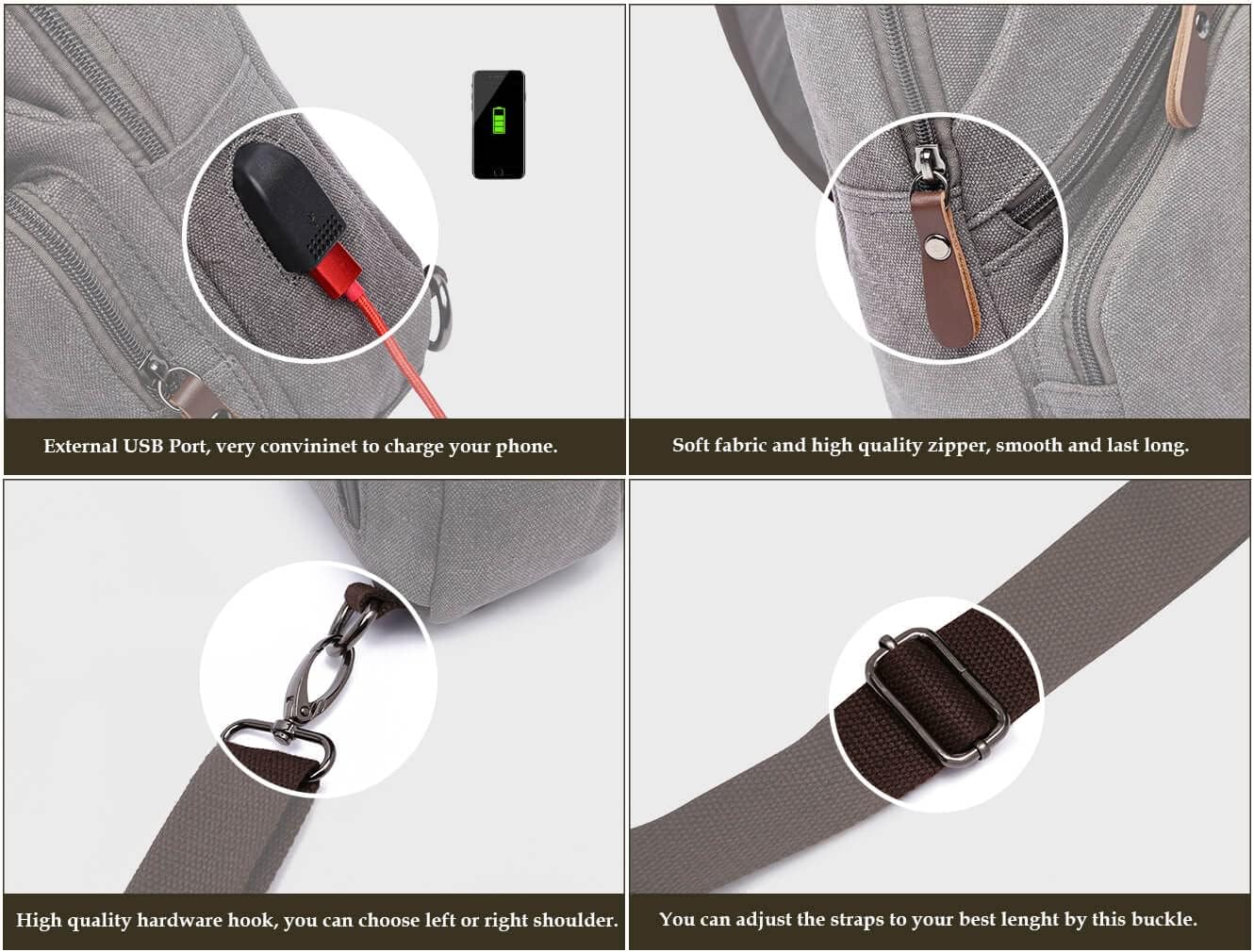 External USB Port, very convininet to charge your phone.

Soft fabric and high quality zipper, smooth and last long.

High quality hardware hook, you can choose left or right shoulder.

You can adjust the straps to your best lenght by this buckle.