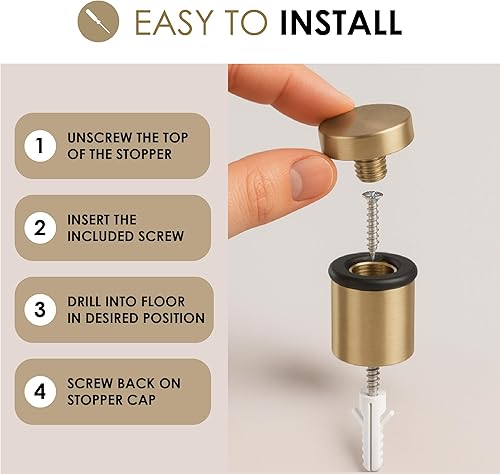 EASY TO INSTALL

1 UNSCREW THE TOP OF THE STOPPER

2 INSERT THE INCLUDED SCREW

3 DRILL INTO FLOOR IN DESIRED POSITION

4 SCREW BACK ON STOPPER CAP