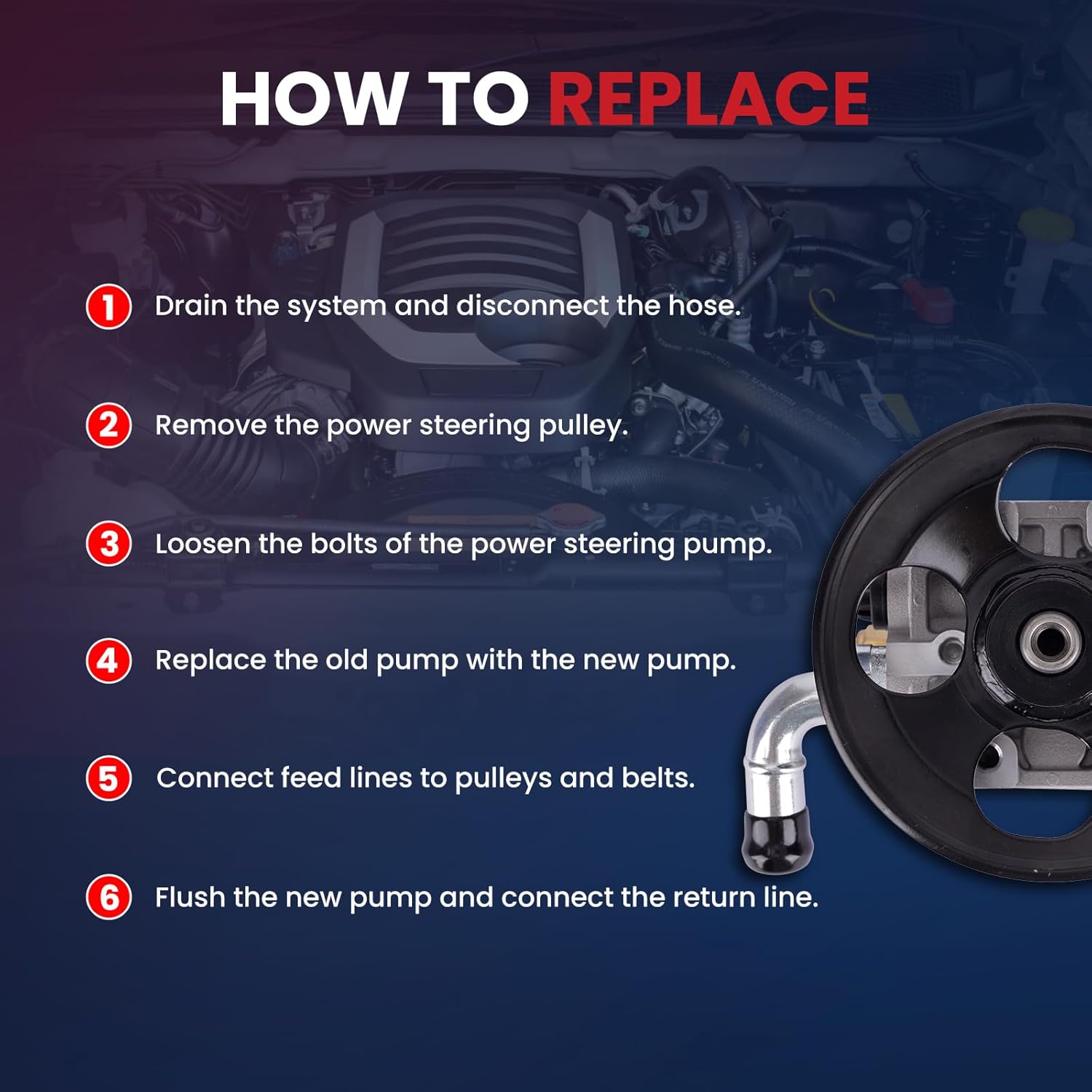 HOW TO REPLACE

1 Drain the system and disconnect the hose.

2 Remove the power steering pulley.

3 Loosen the bolts of the power steering pump.

4 Replace the old pump with the new pump.

5 Connect feed lines to pulleys and belts.

6 Flush the new pump and connect the return line.