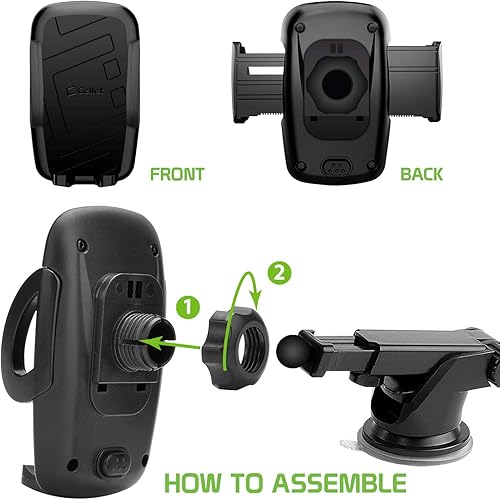 Cellet

FRONT

BACK

1

2

HOW TO ASSEMBLE