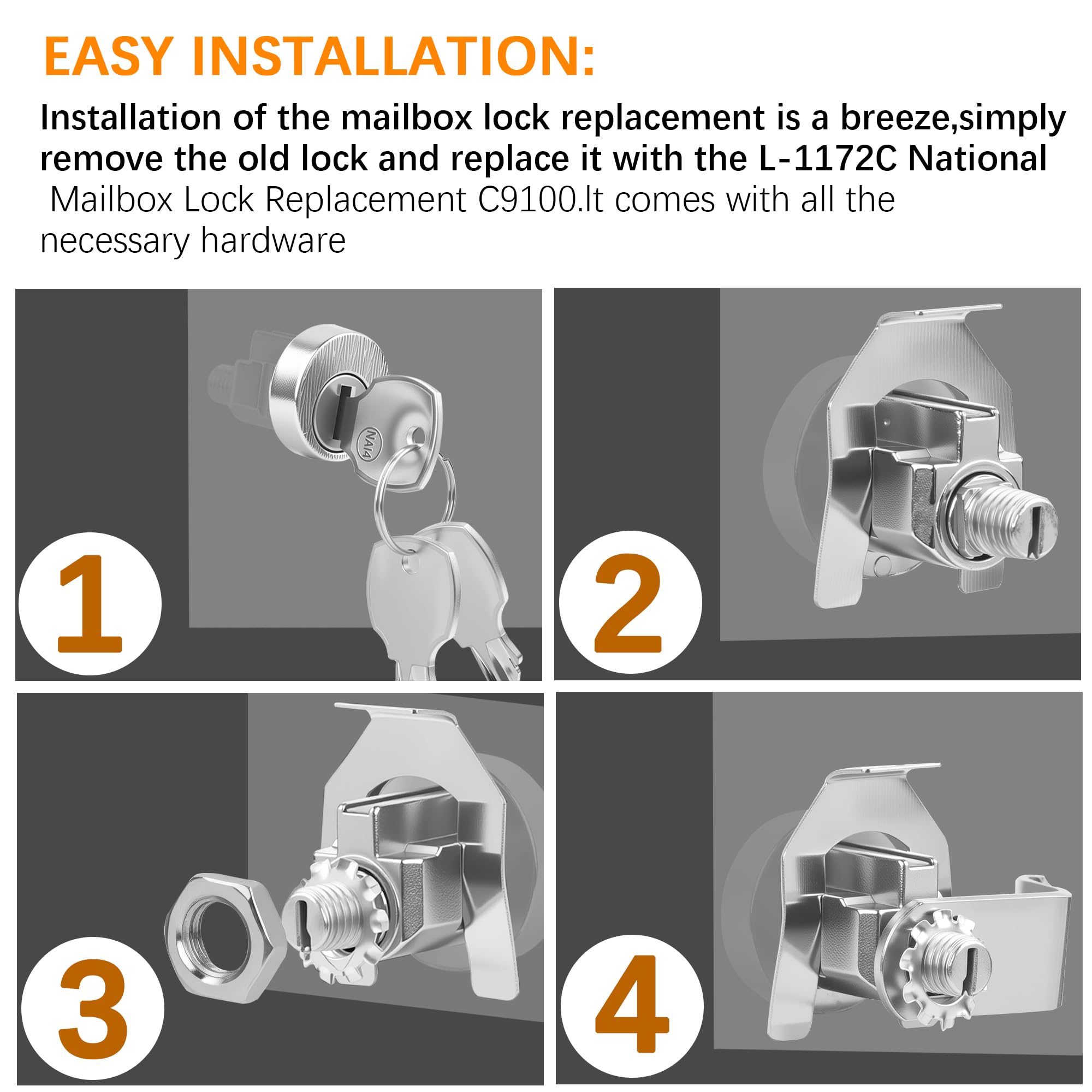 EASY INSTALLATION:

Installation of the mailbox lock replacement is a breeze,simply remove the old lock and replace it with the L-1172C National Mailbox Lock Replacement C9100.It comes with all the necessary hardware

NA14

1

2

3

4