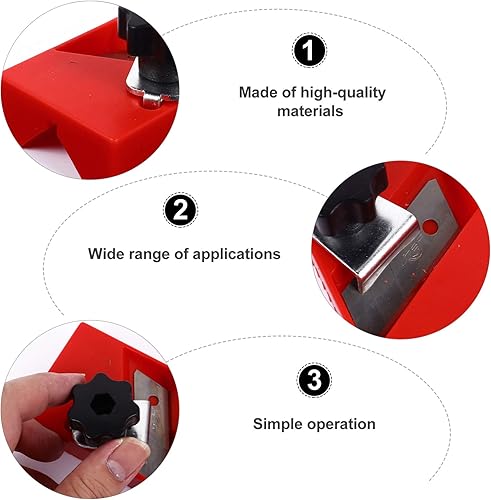 1

Made of high-quality materials

2

Wide range of applications

3

Simple operation