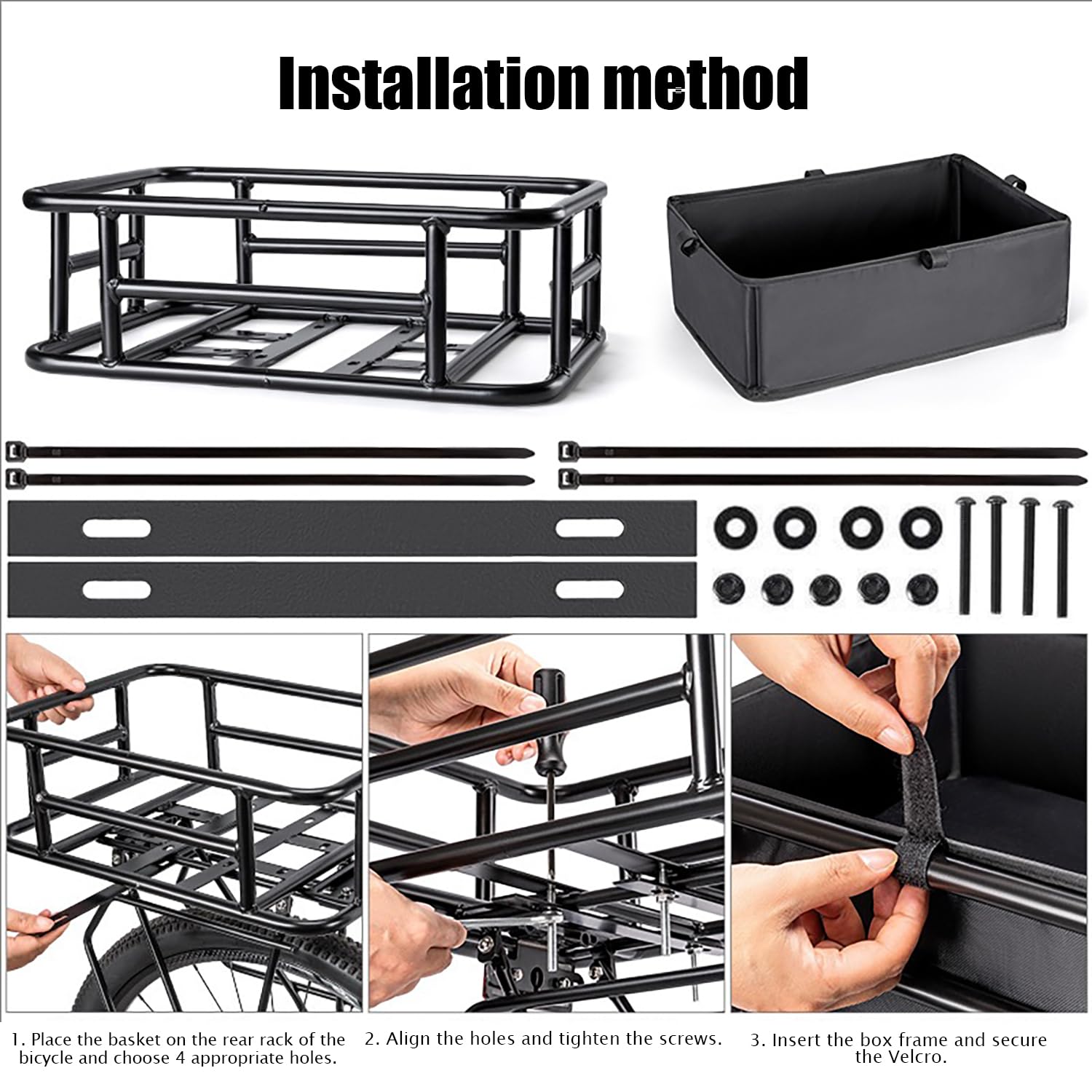 Installation method

1. Place the basket on the rear rack of the bicycle and choose 4 appropriate holes.

2. Align the holes and tighten the screws.

3. Insert the box frame and secure the Velcro.