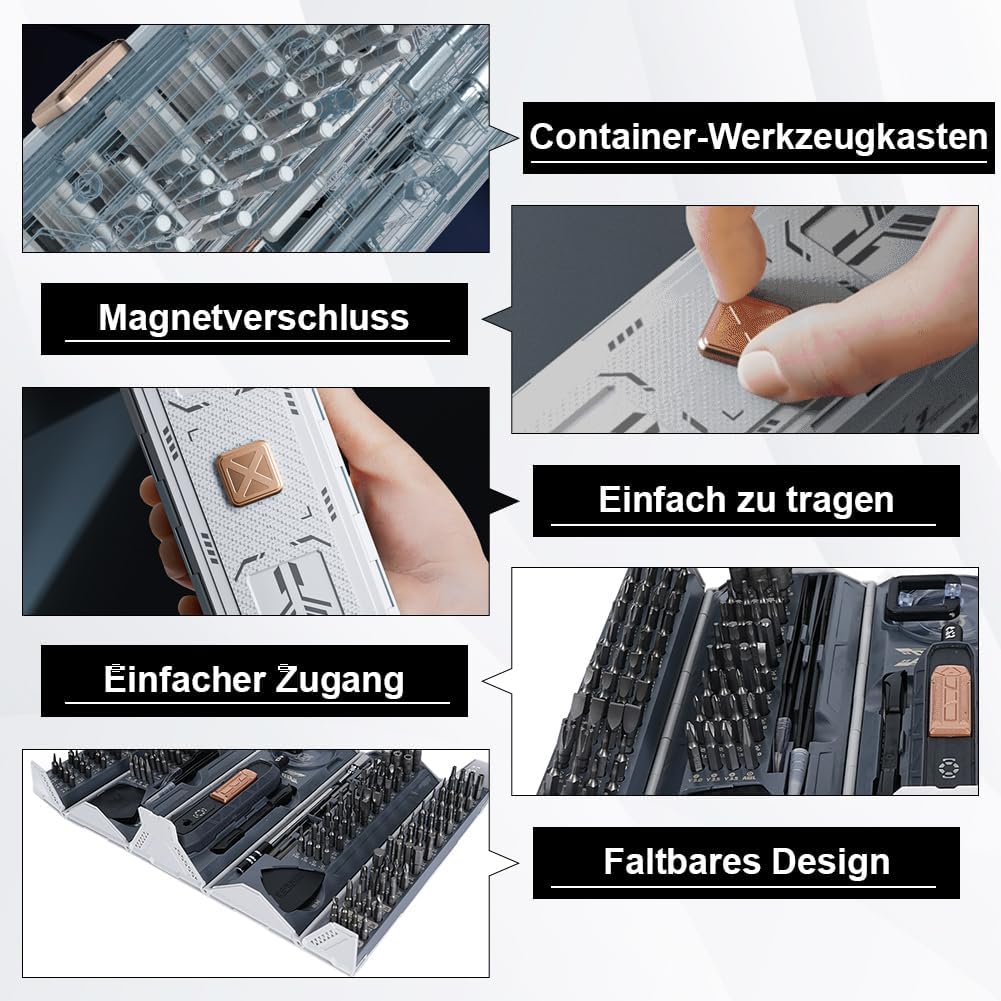 Container-Werkzeugkasten

Magnetverschluss

Einfach zu tragen

Einfacher Zugang

Faltbares Design