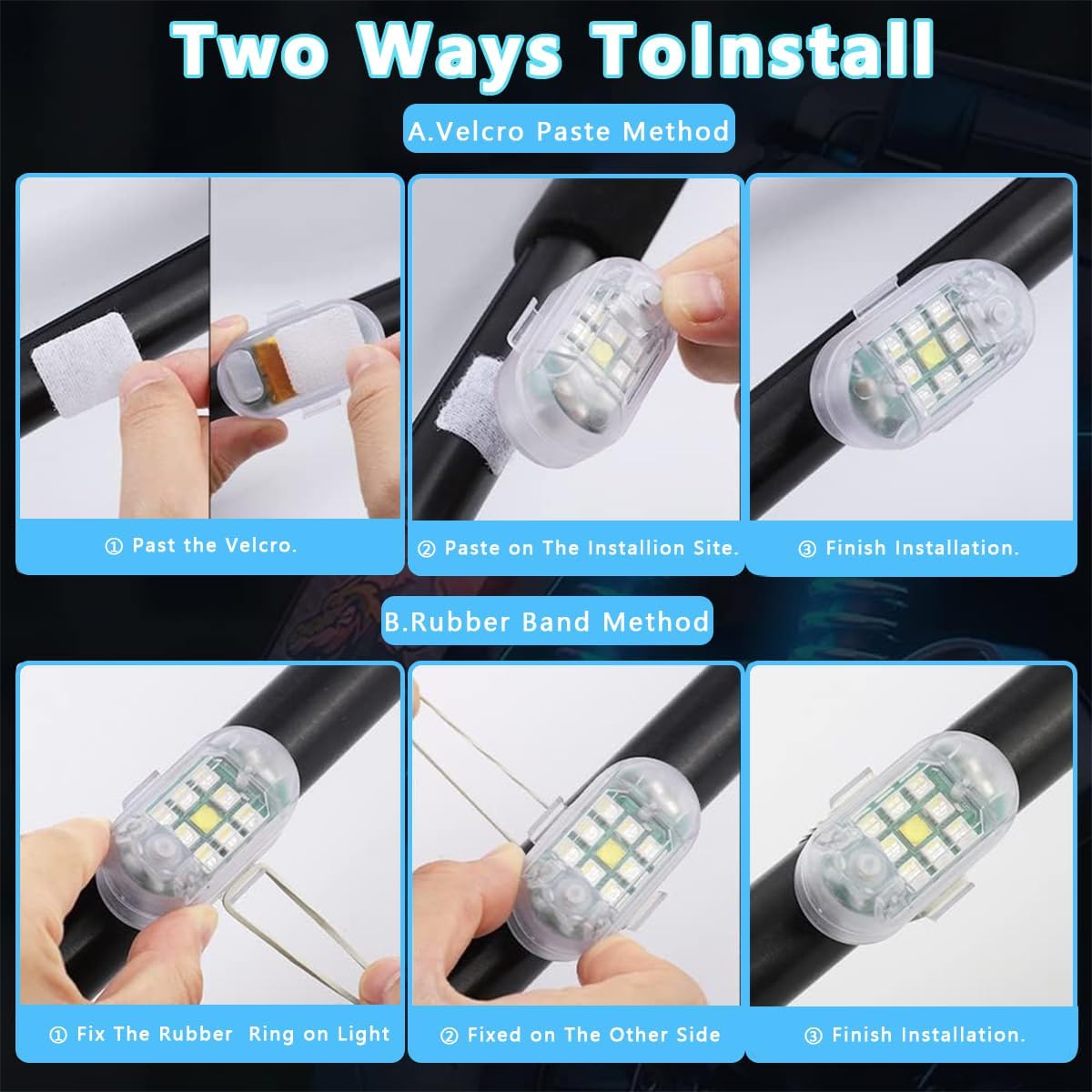 Two Ways ToInstall

A.Velcro Paste Method

① Past the Velcro.

② Paste on The Installion Site.

③ Finish Installation.

B.Rubber Band Method

① Fix The Rubber Ring on Light

② Fixed on The Other Side

③ Finish Installation.